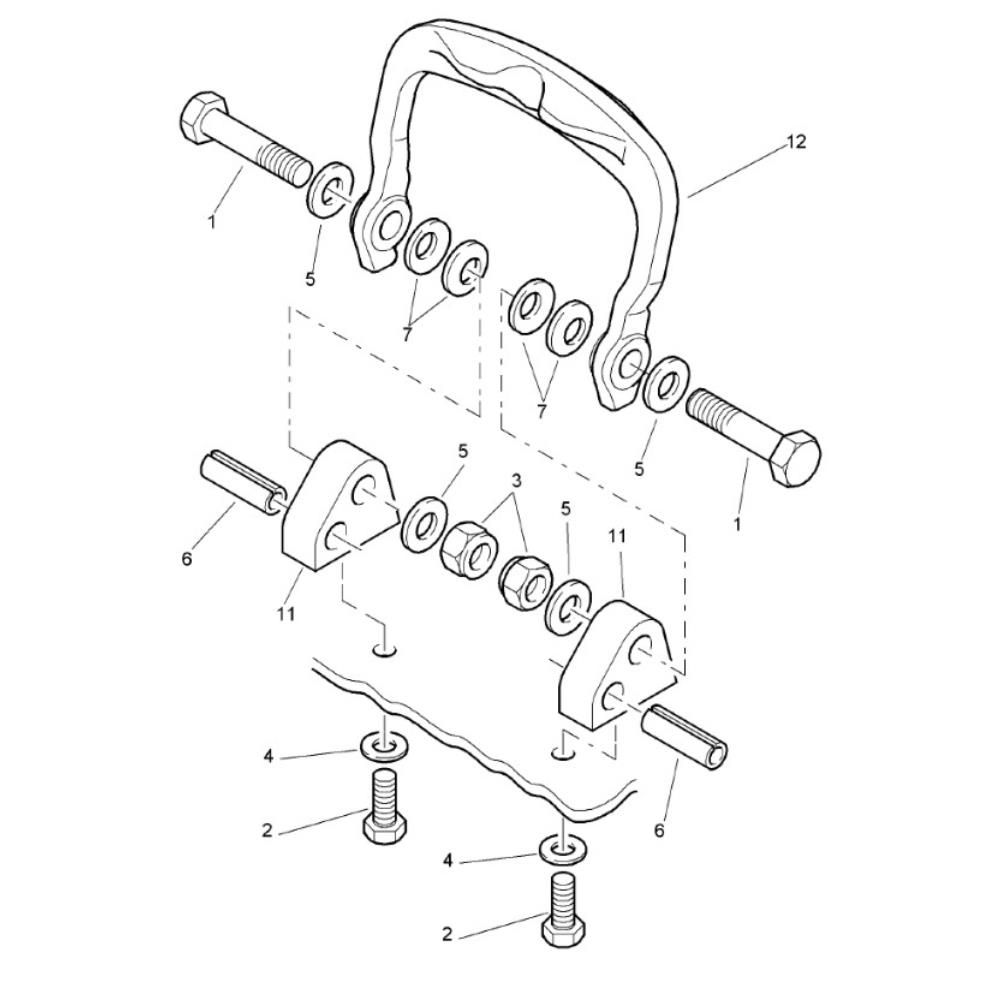 12
1
5
7
7
5
1
5
3
5
11
6
11
4
2
6
4
2