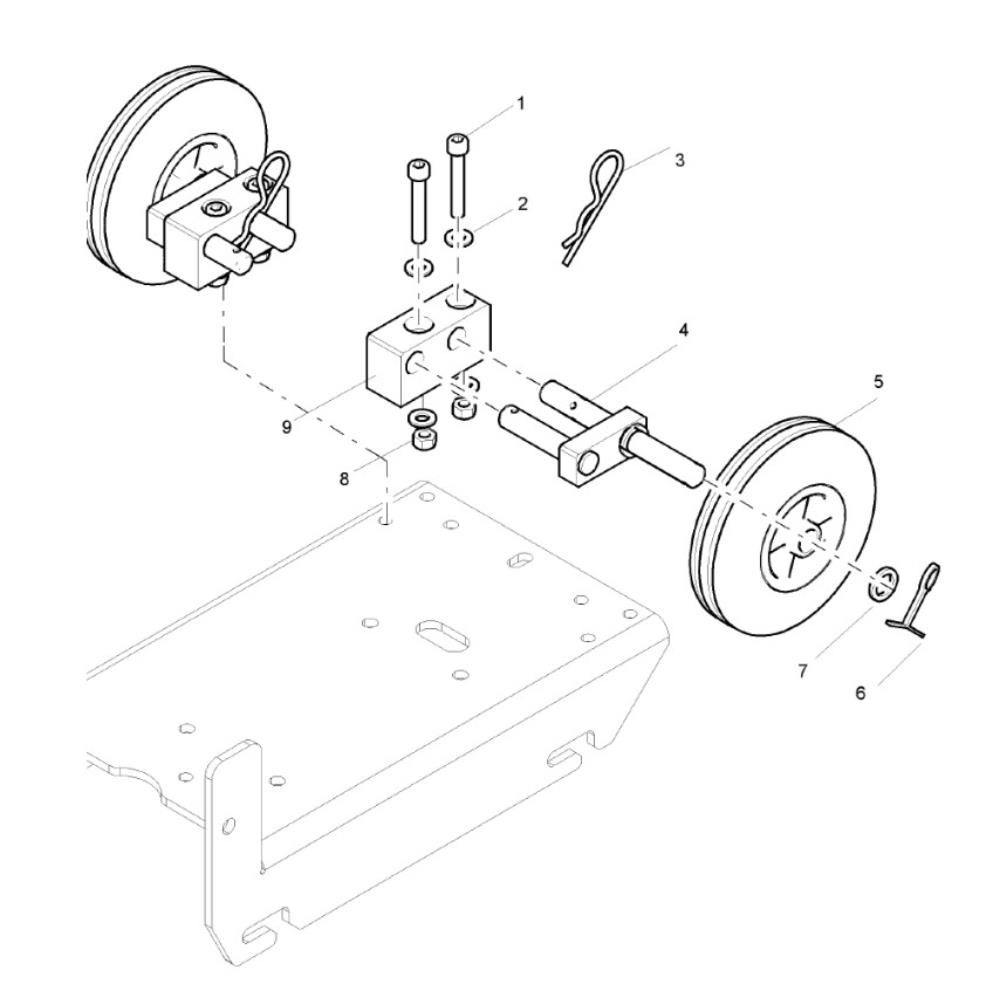 1
3
2
4
5
9
8
7
6