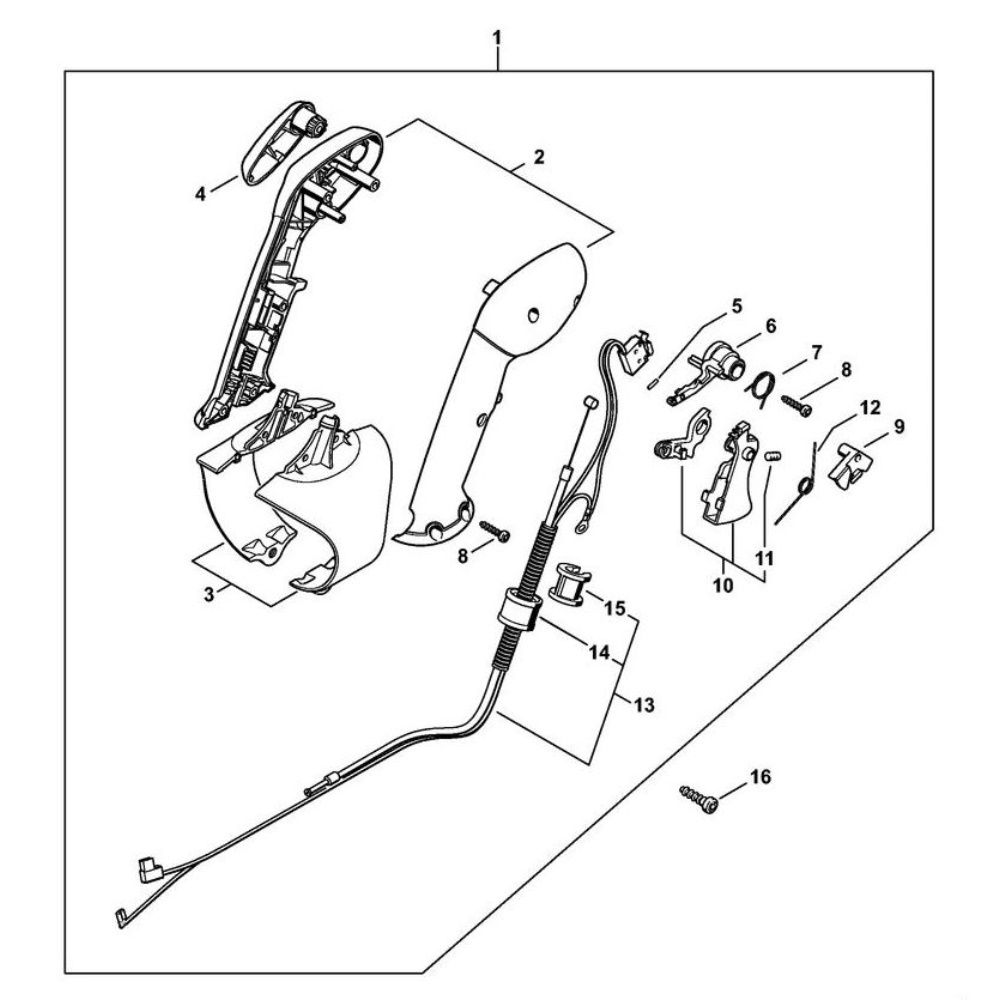 1
2
4
5
6
7
8
12
9
3
8
11
10
15
14
13
16