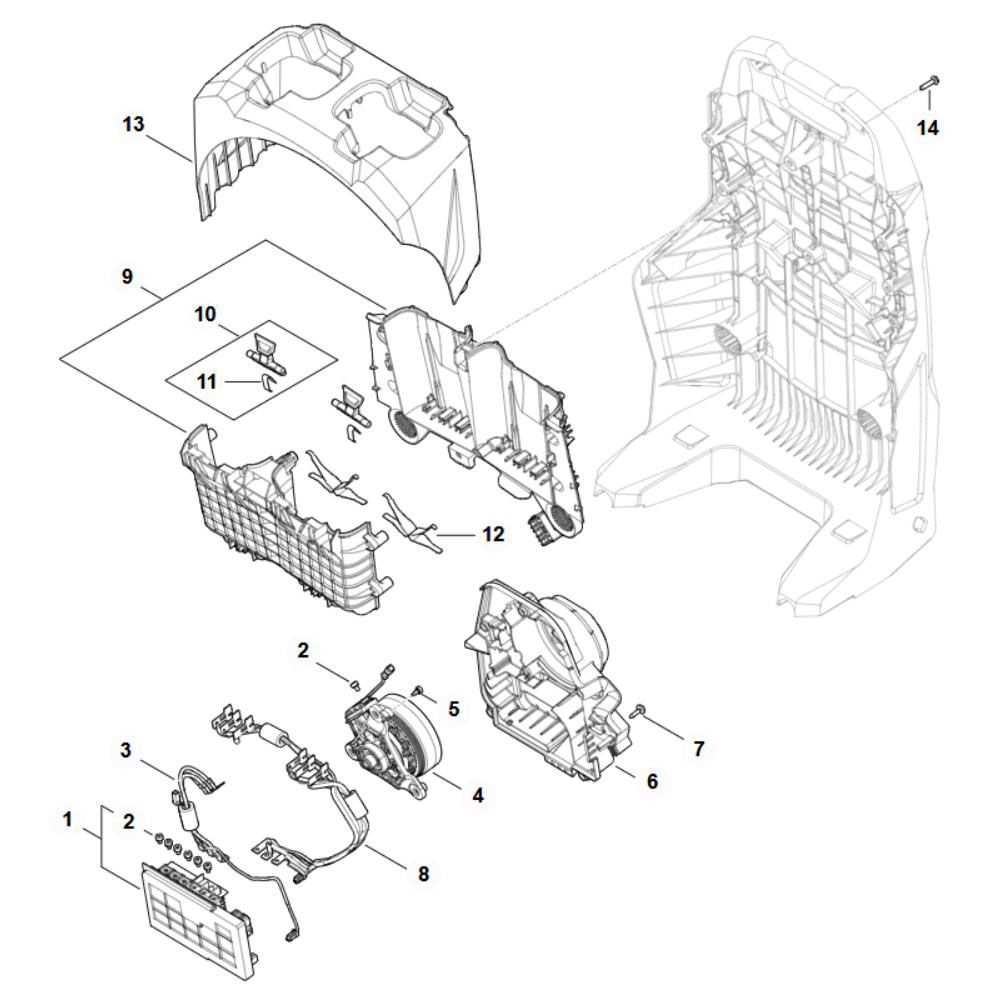 13
14
9
10
11
12
2
5
7
3
4
6
1
2
8