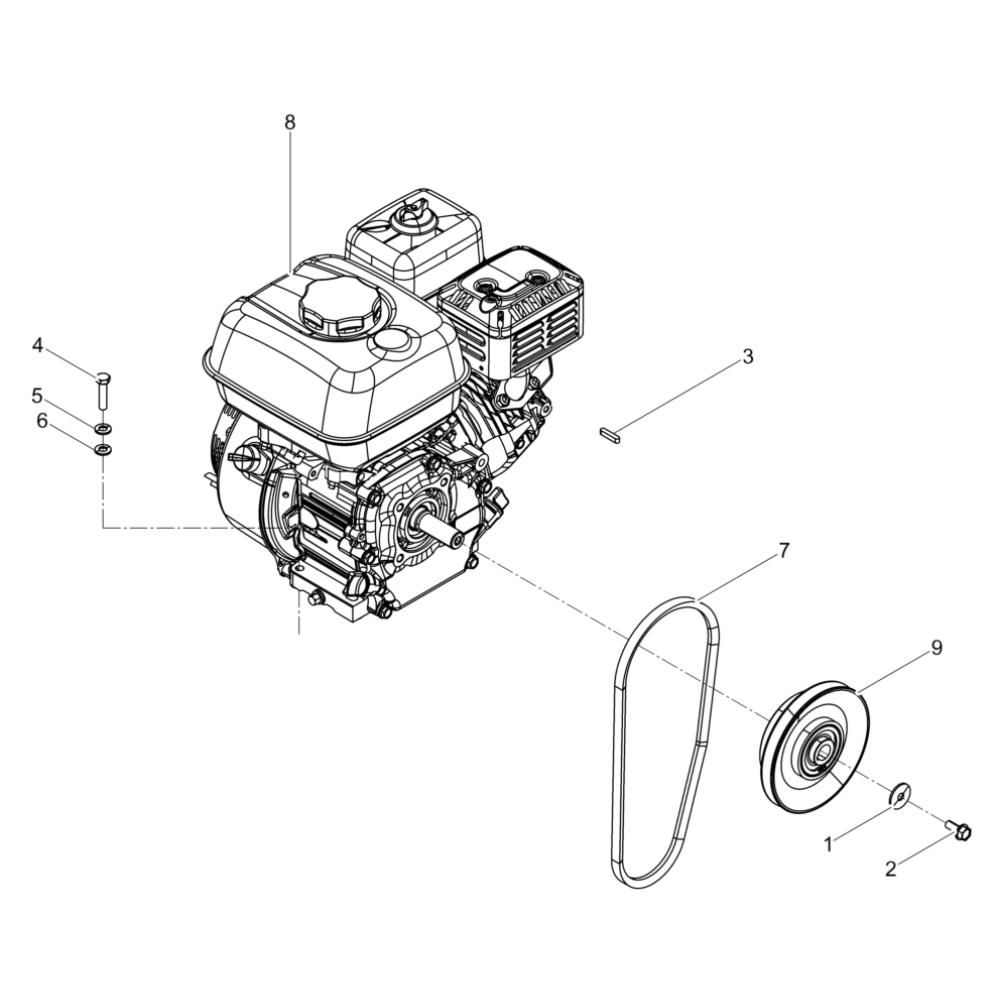 8
4
5
6
3
7
9
1
2