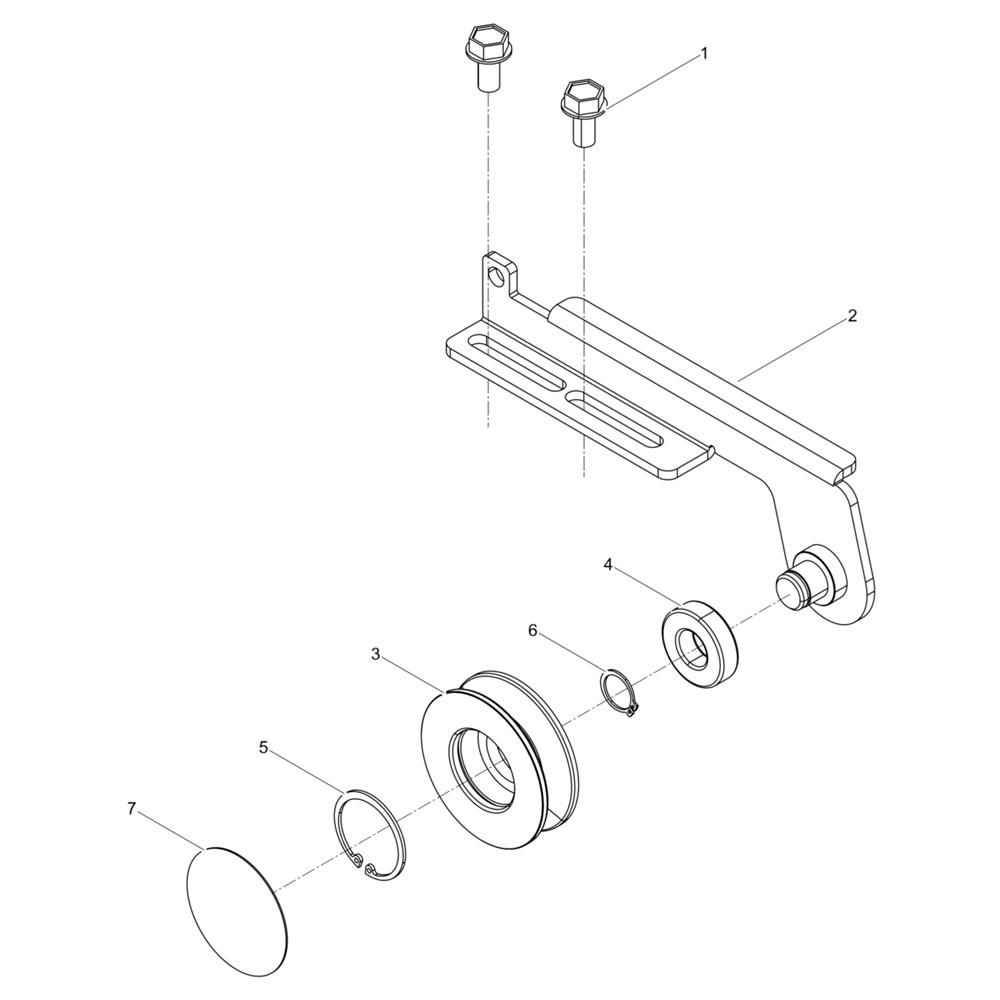 1

2

4

6

3

5

7