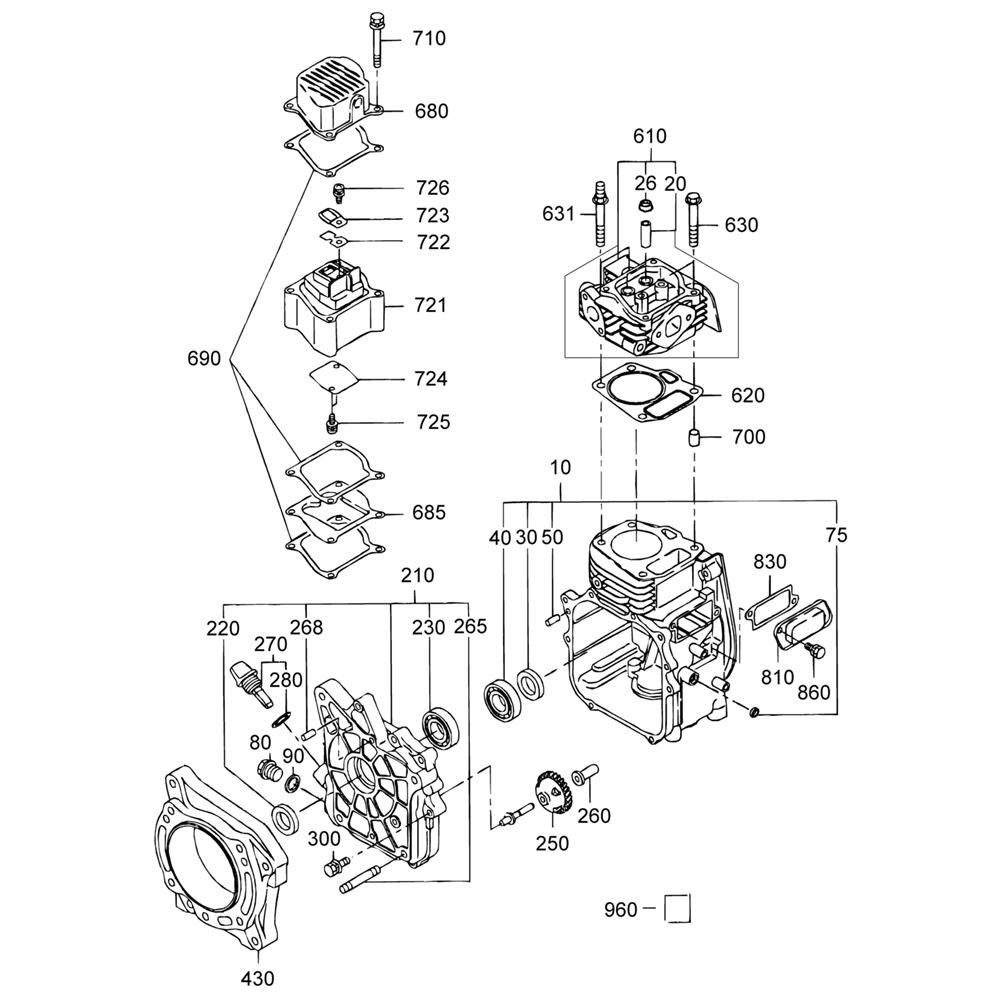 710
680
726
723
722
721
690
724
725
685
610
26
20
631
630
620
700
10
40
30
50
75
830
810
860
210
220
268
230
265
270
280
80
90
300
250
260
430
960