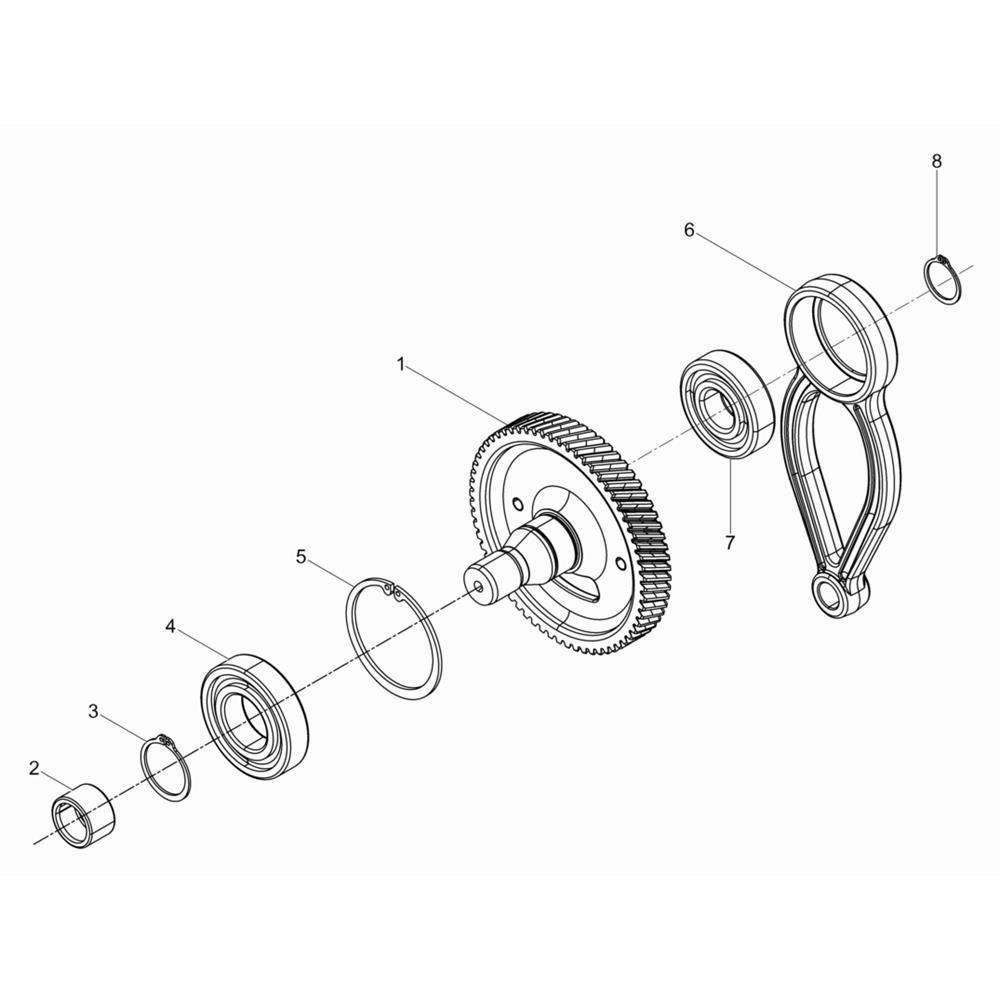 8
6
1
7
5
4
3
2