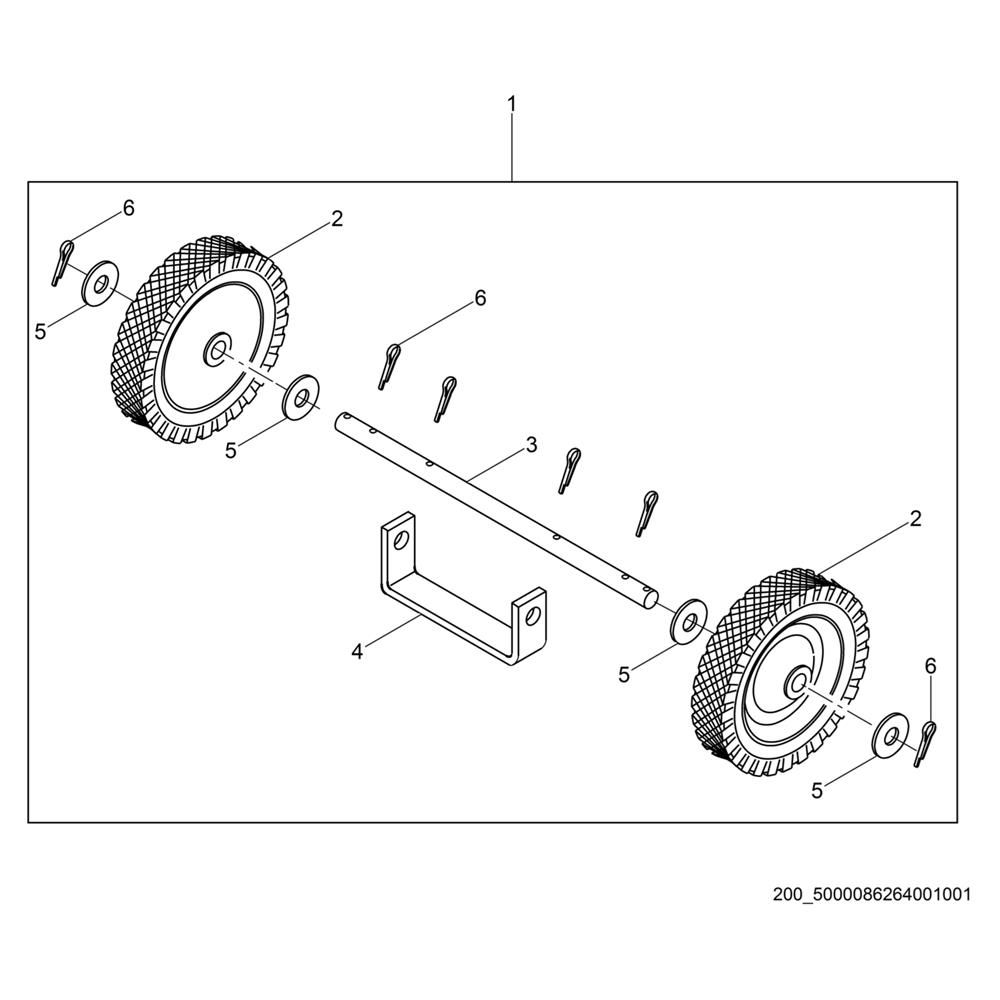 1
6
2
5
6
5
3
2
4
5
6
5

200_5000086264001001