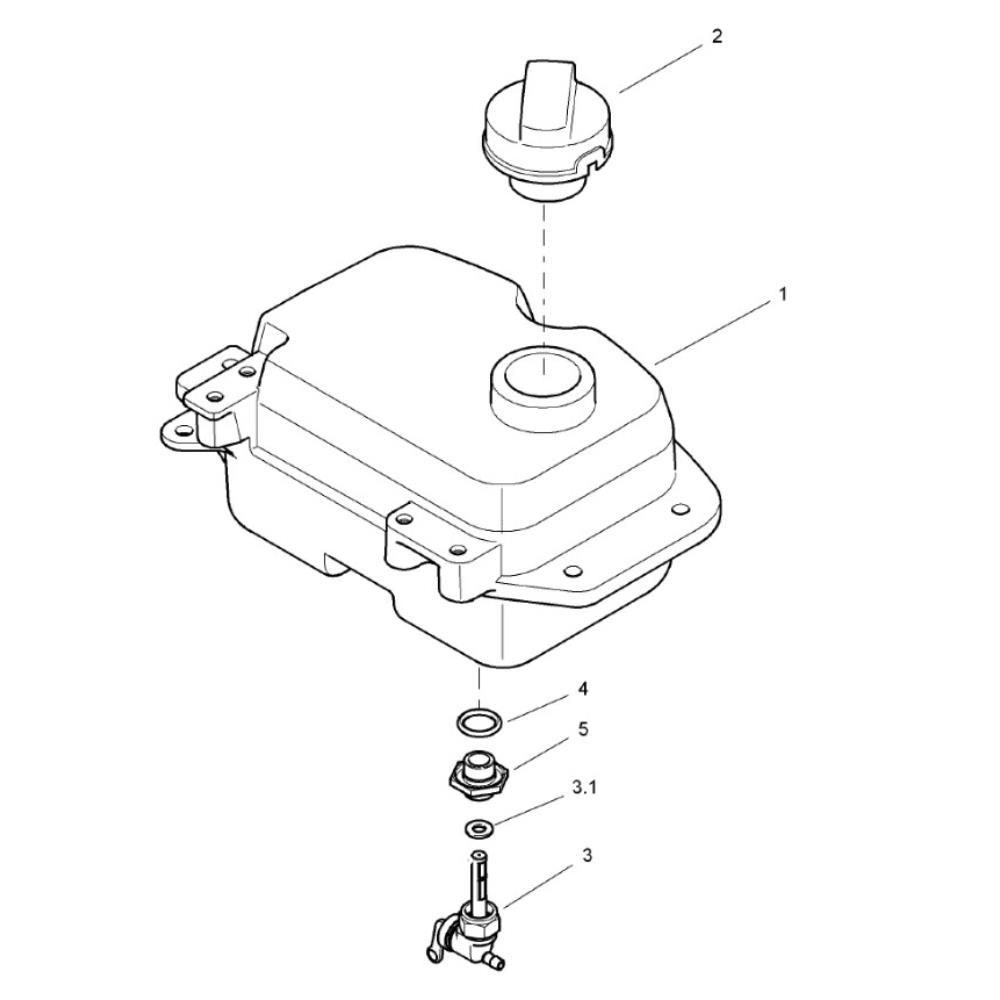 2
1
4
5
3.1
3