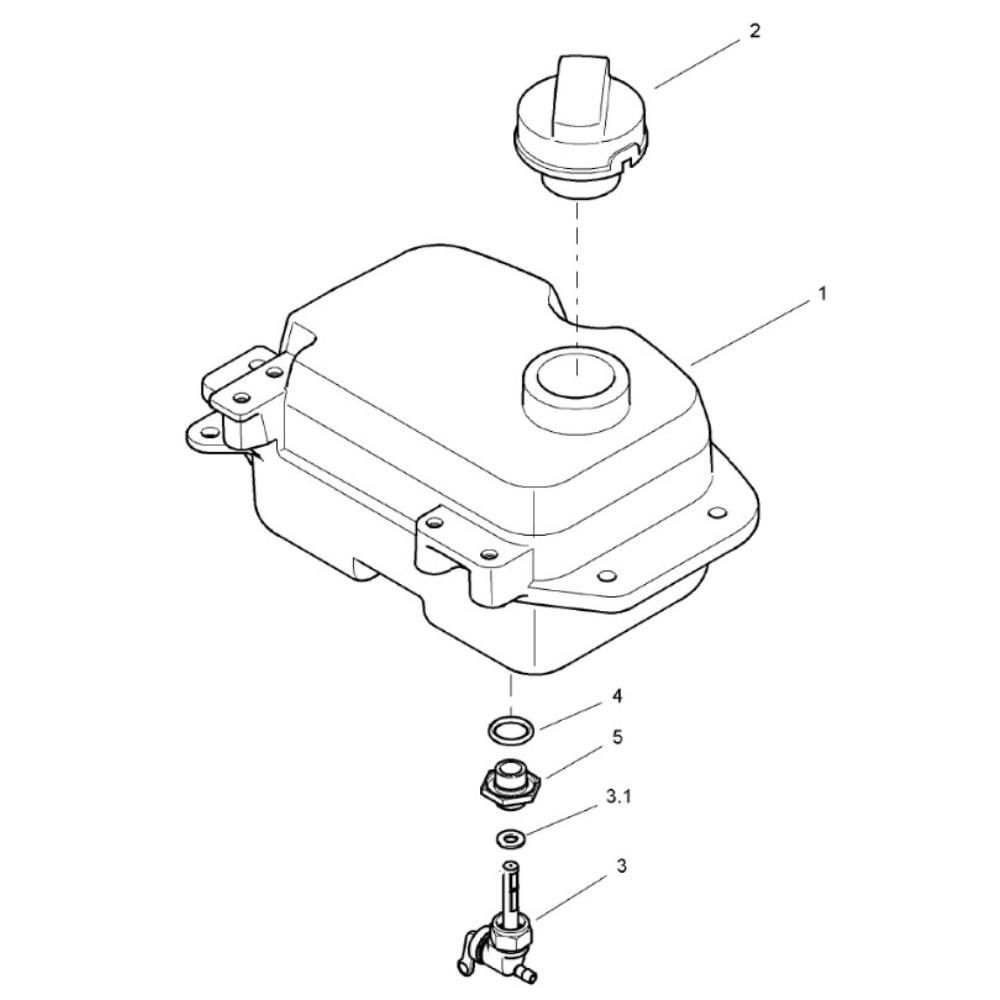 2
1
4
5
3.1
3