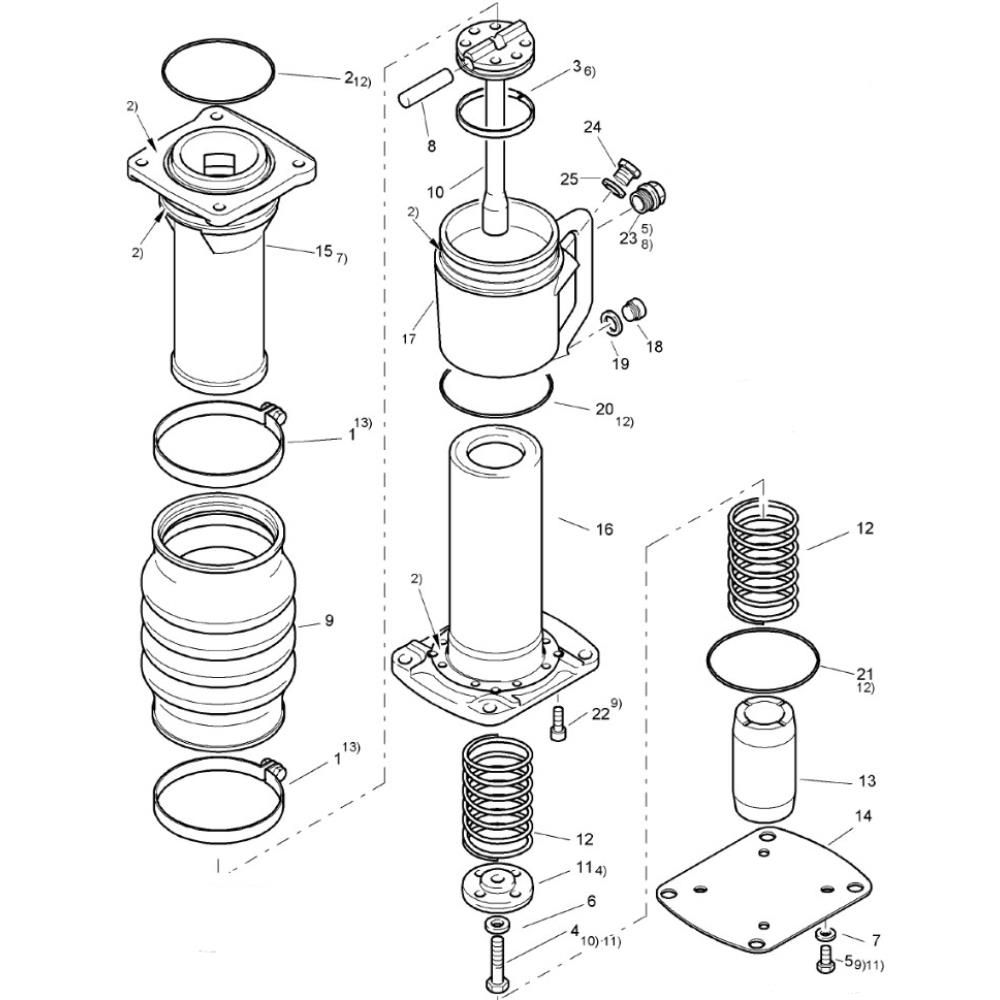 2 12)
2)
2)
15 7)
1 13)
9
1 13)
3 6)
8
10
24
25
23 5) 8)
2)
17
18
19
20 12)
16
2)
22 9)
12
11 4)
6
4 10) 11)
12
21 12)
13
14
7
5 9) 11)