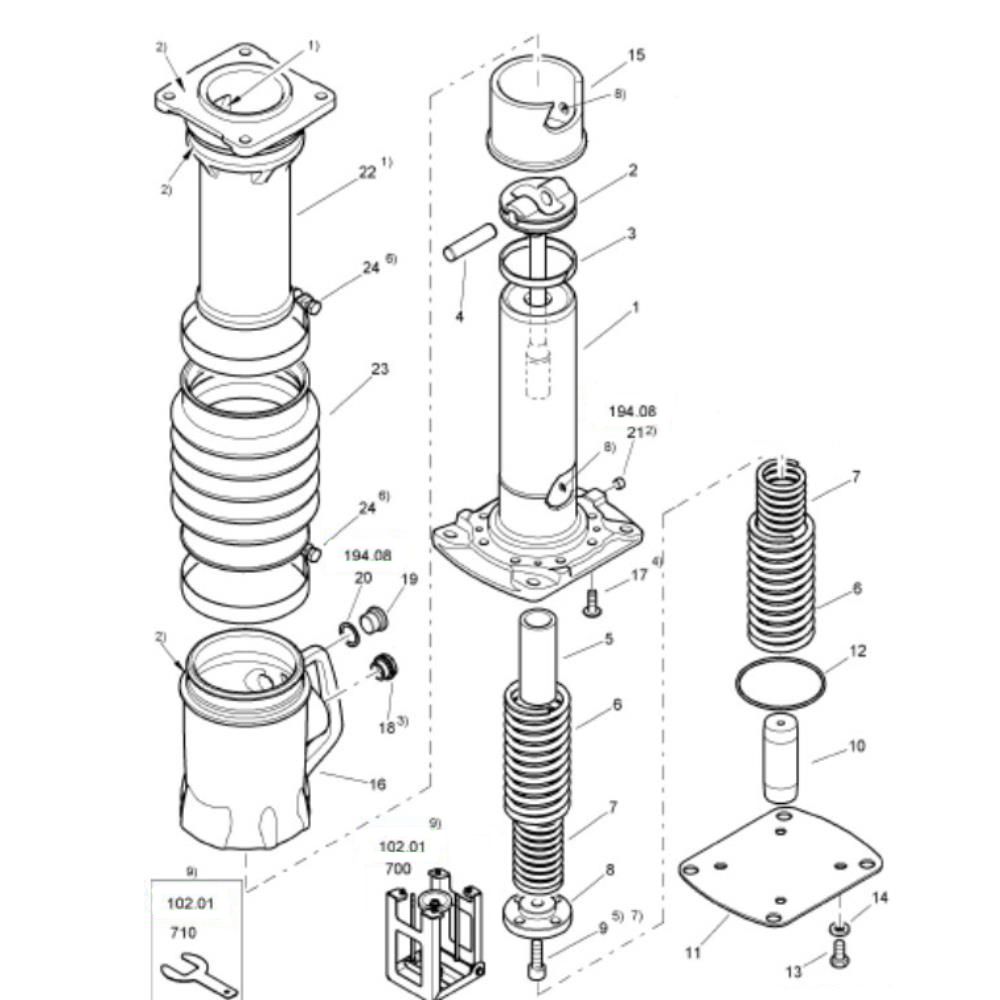 2)
1)
2)
22 1)
24 6)
23
24 6)
194.08
20
19
2)
18 3)
16
9)
102.01
710
15
8)
2
3
4
1
194.08
21 2)
8)
17 4)
5
6
7
8
9 5) 7)
9)
102.01
700
7
6
12
10
11
14
13