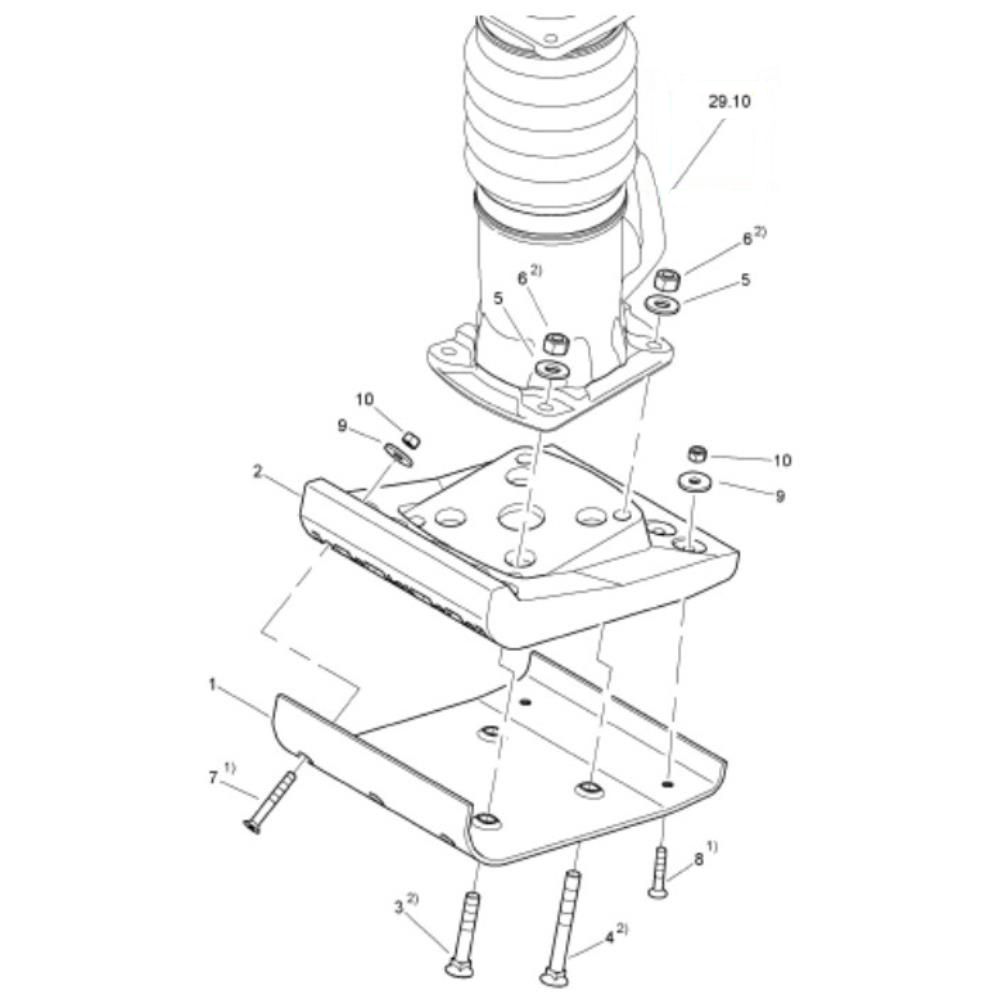 29.10

$6^{2)}$

5

$6^{2)}$

5

10

9

10

9

2

1

$7^{1)}$

$8^{1)}$

$3^{2)}$

$4^{2)}$