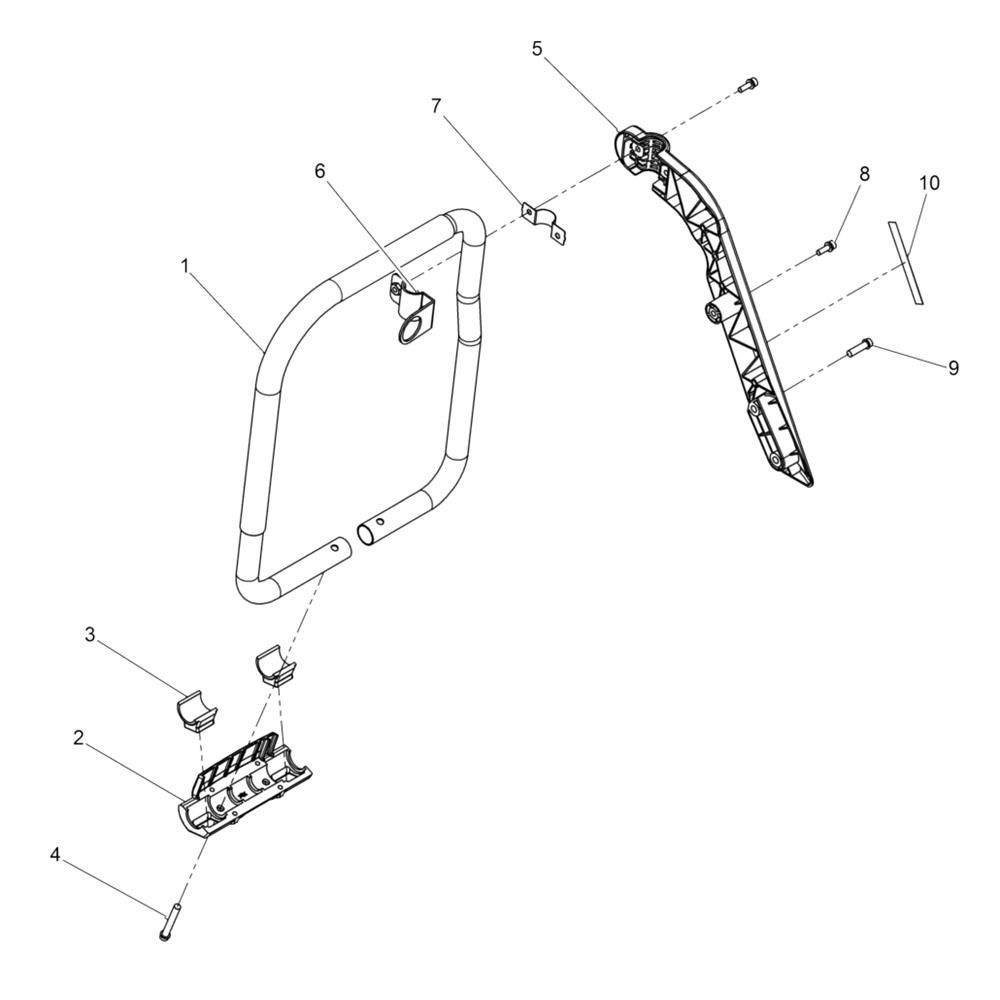 5
7
6
8
10
1
9
3
2
4