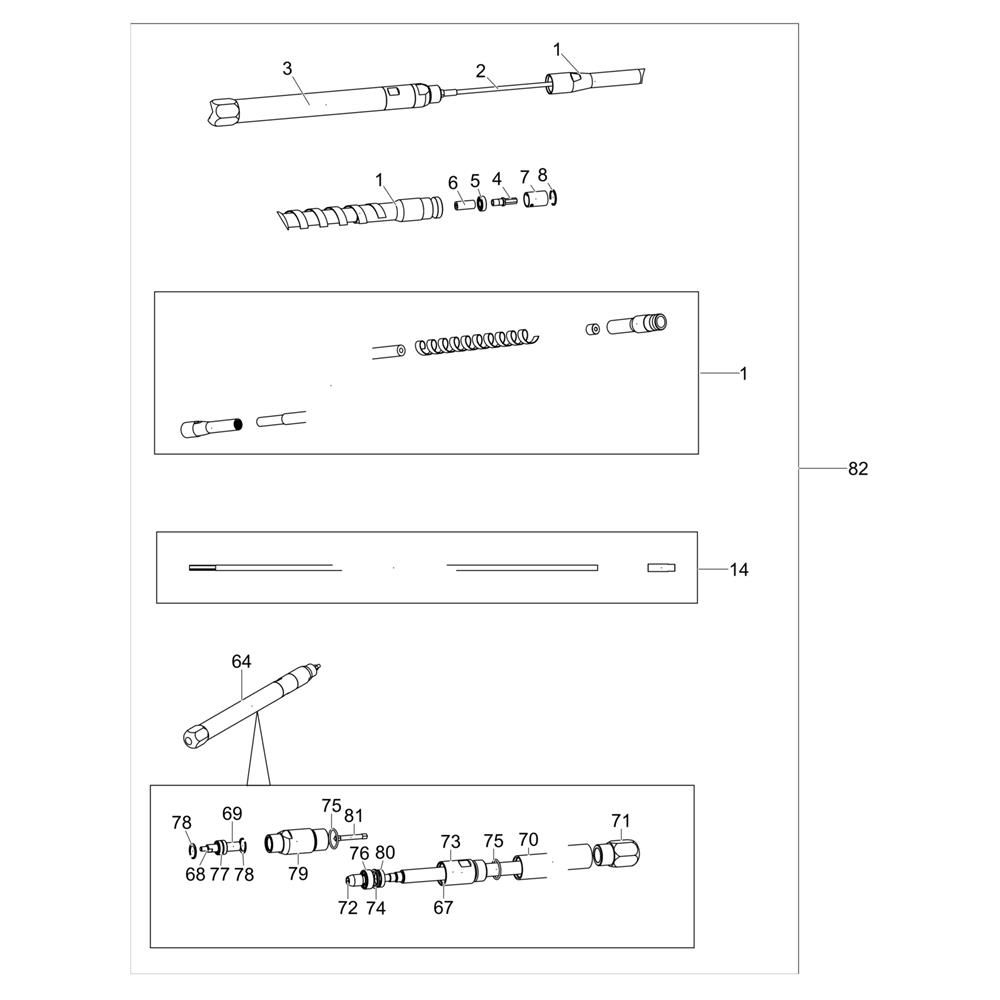 3
2
1
1
6
5
4
7
8
1
82
14
64
78
69
75
81
68
77
78
79
76
80
73
75
70
71
72
74
67