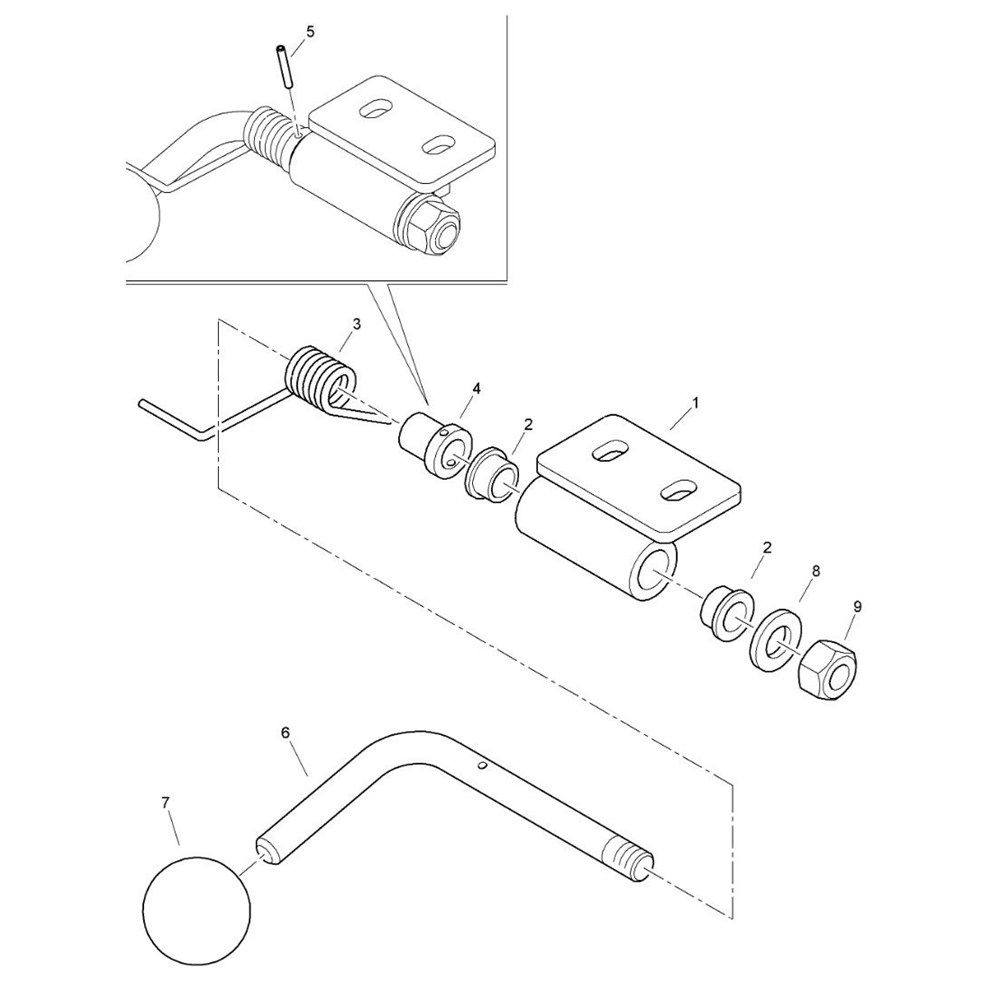 5
3
4
2
1
2
8
9
6
7