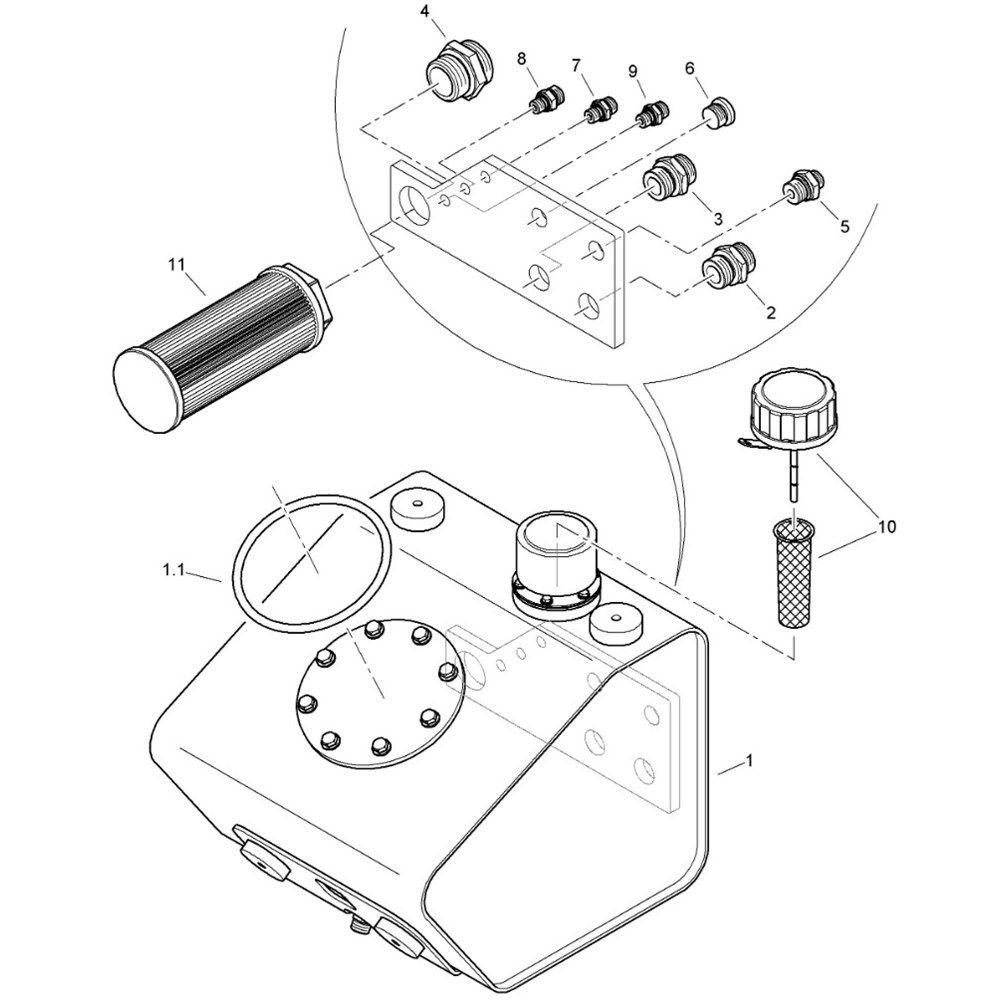 4
8
7
9
6
3
5
2
11
10
1.1
1