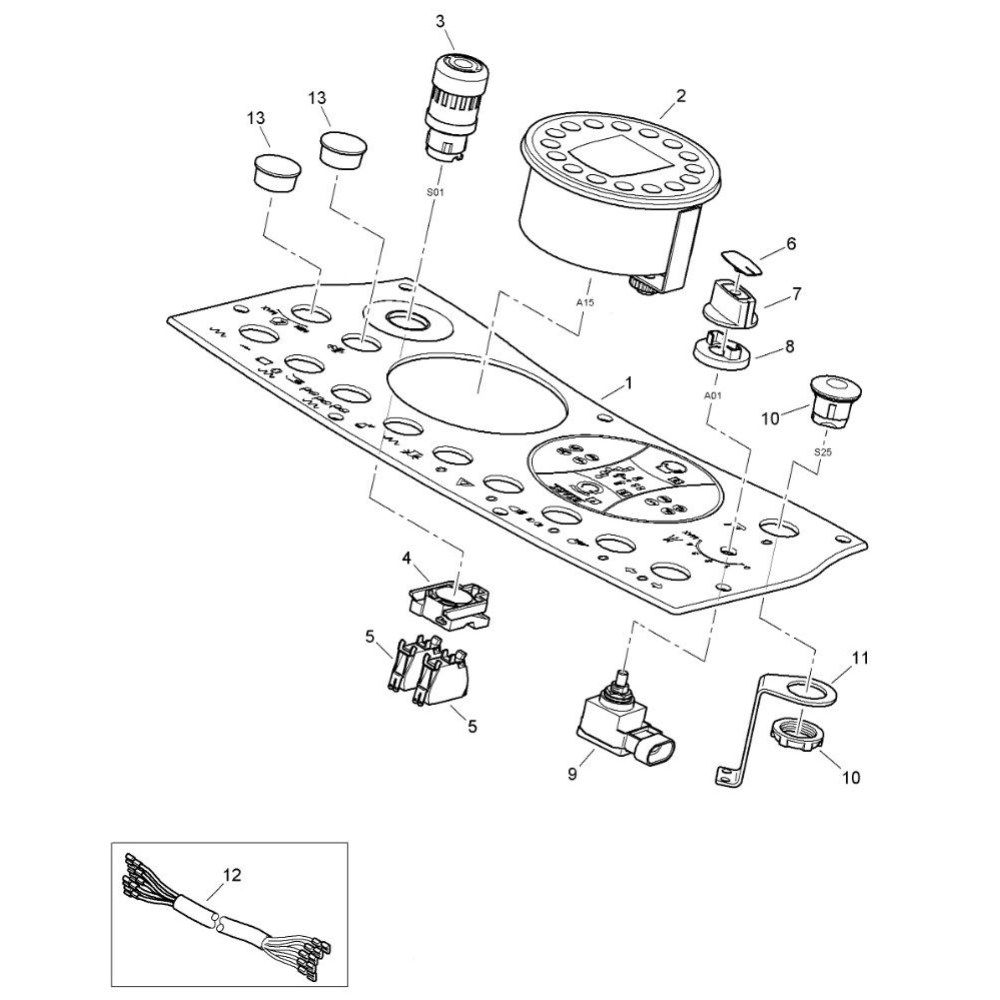 3
13
13
2
S01
6
7
A15
8
1
A01
10
S25
4
5
5
11
9
10
12