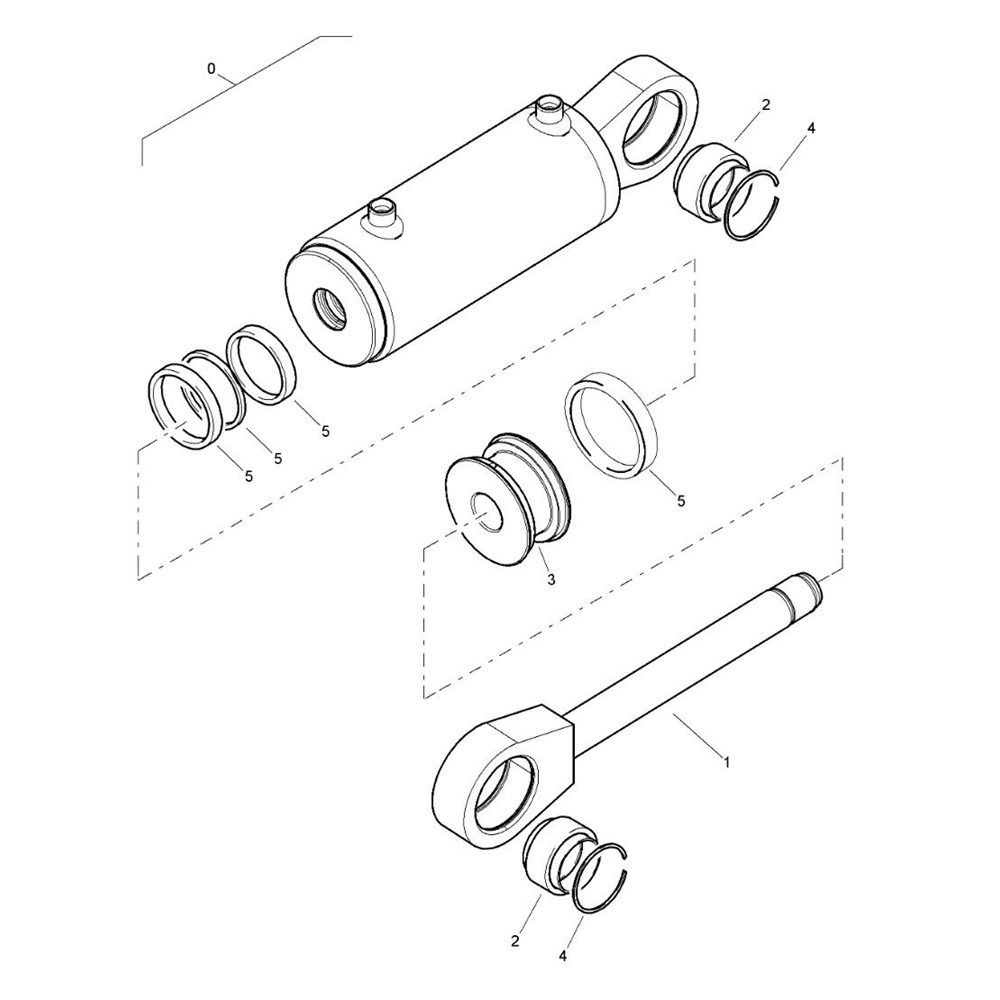 0
2
4
5
5
5
5
3
1
2
4