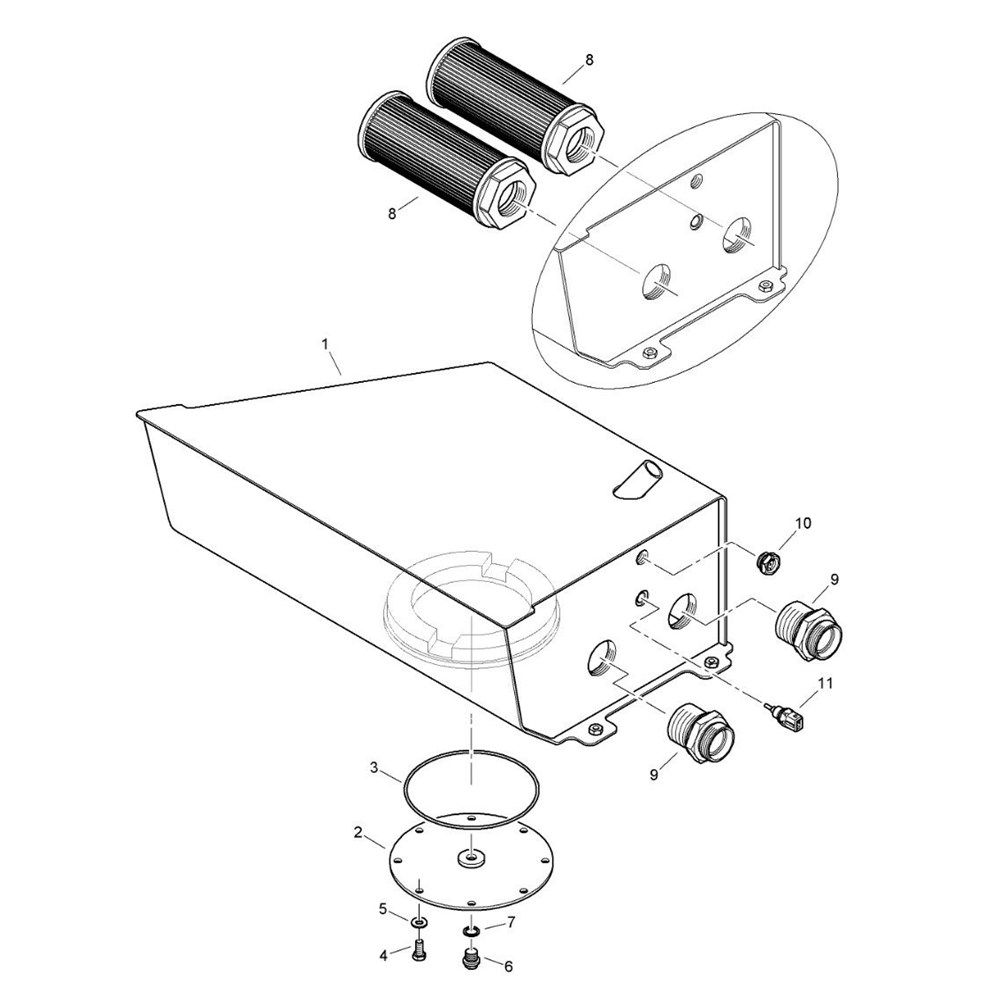 8
8
1
10
9
11
9
3
2
5
7
4
6