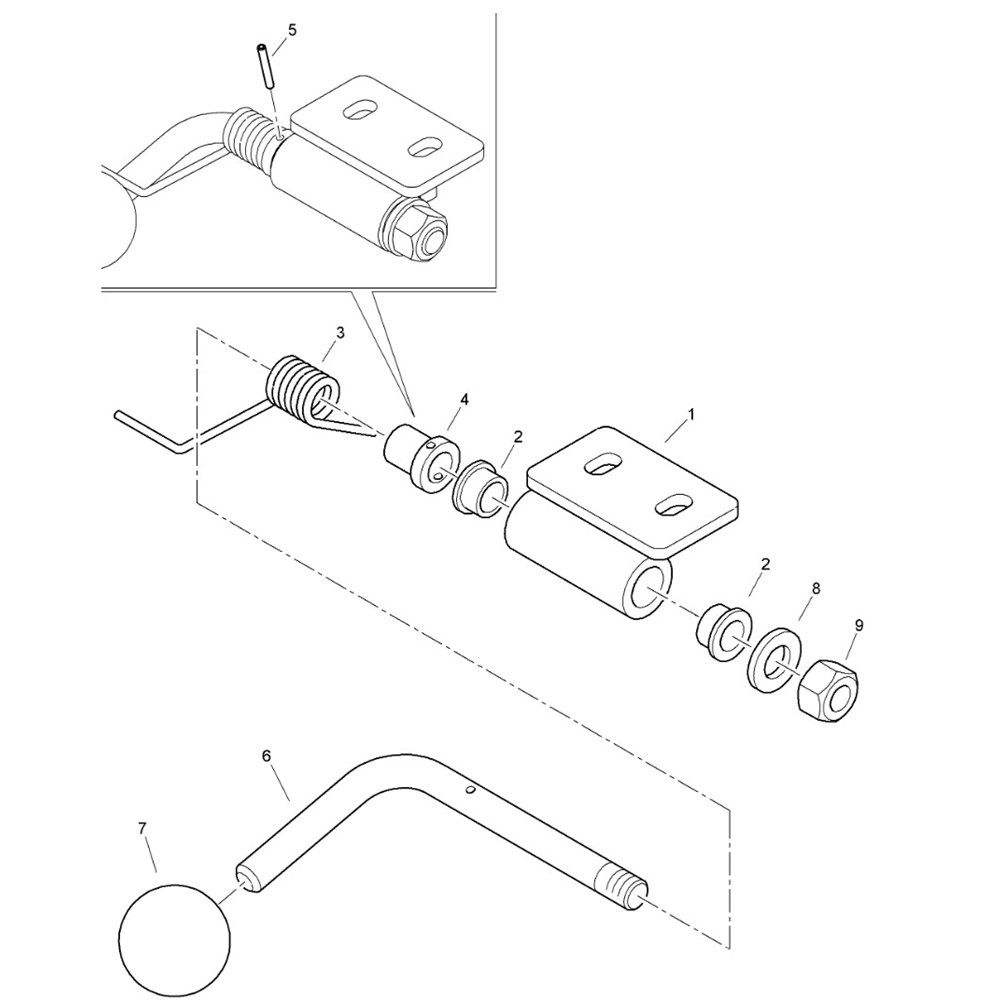 5
3
4
1
2
2
8
9
6
7