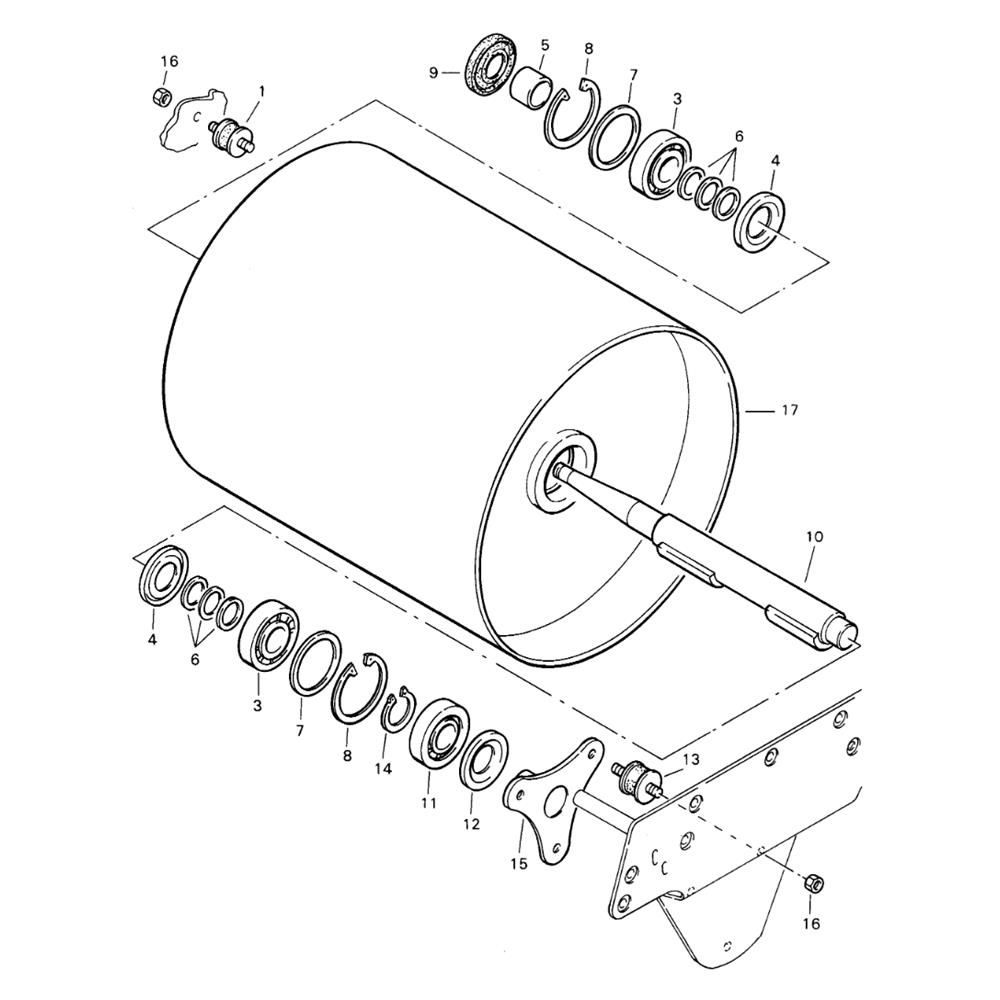 16
1
9
5
8
7
3
6
4
17
10
4
6
3
7
8
14
11
12
15
13
16