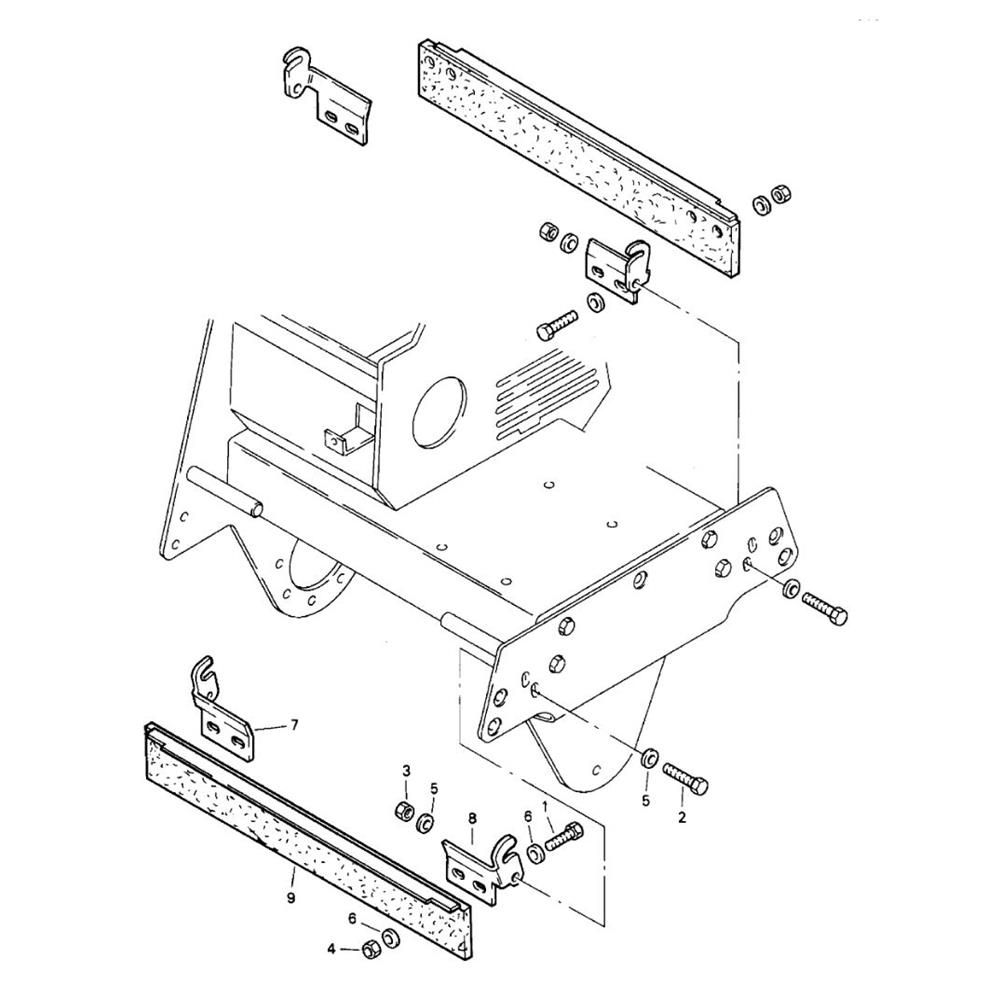 7
3
5
8
6
1
5
2
9
6
4