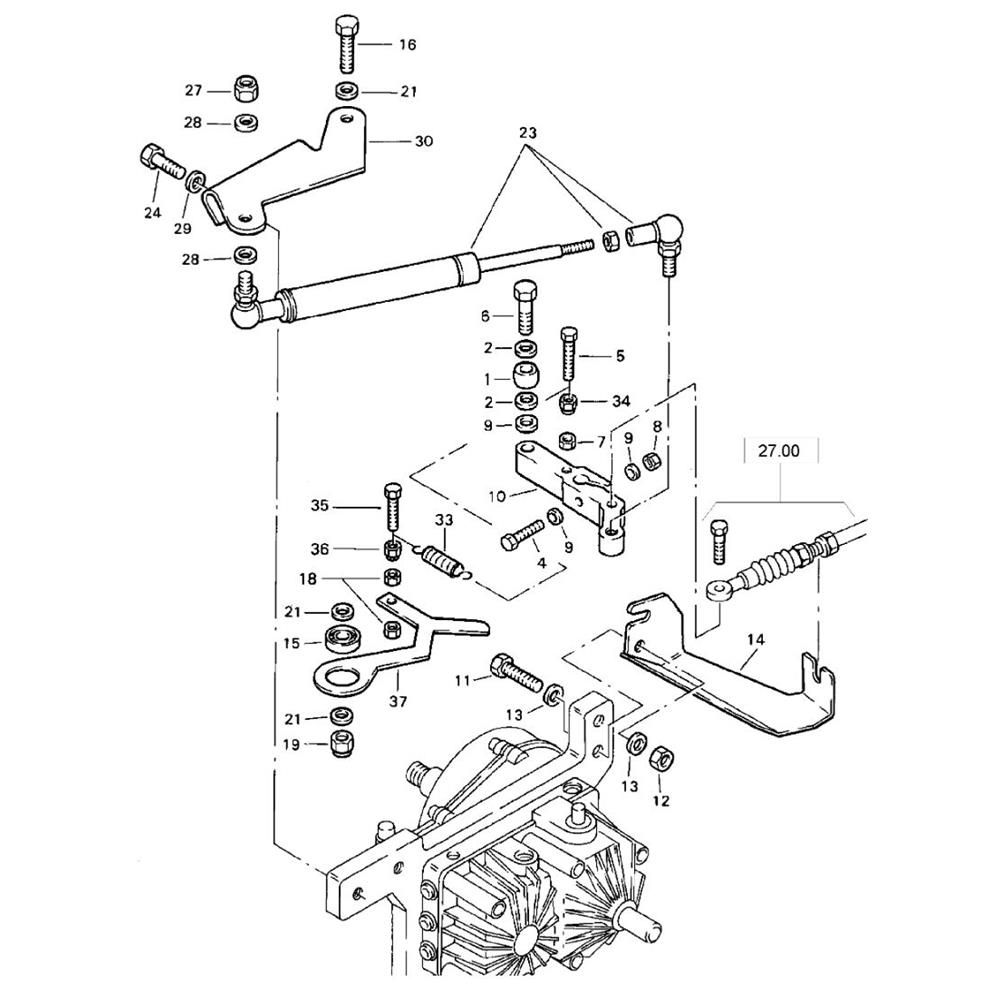 16
27
21
28
30
23
24
29
28
6
2
5
1
2
34
9
7
9
8
27.00
10
35
33
36
4
9
18
21
15
14
37
11
13
21
19
13
12