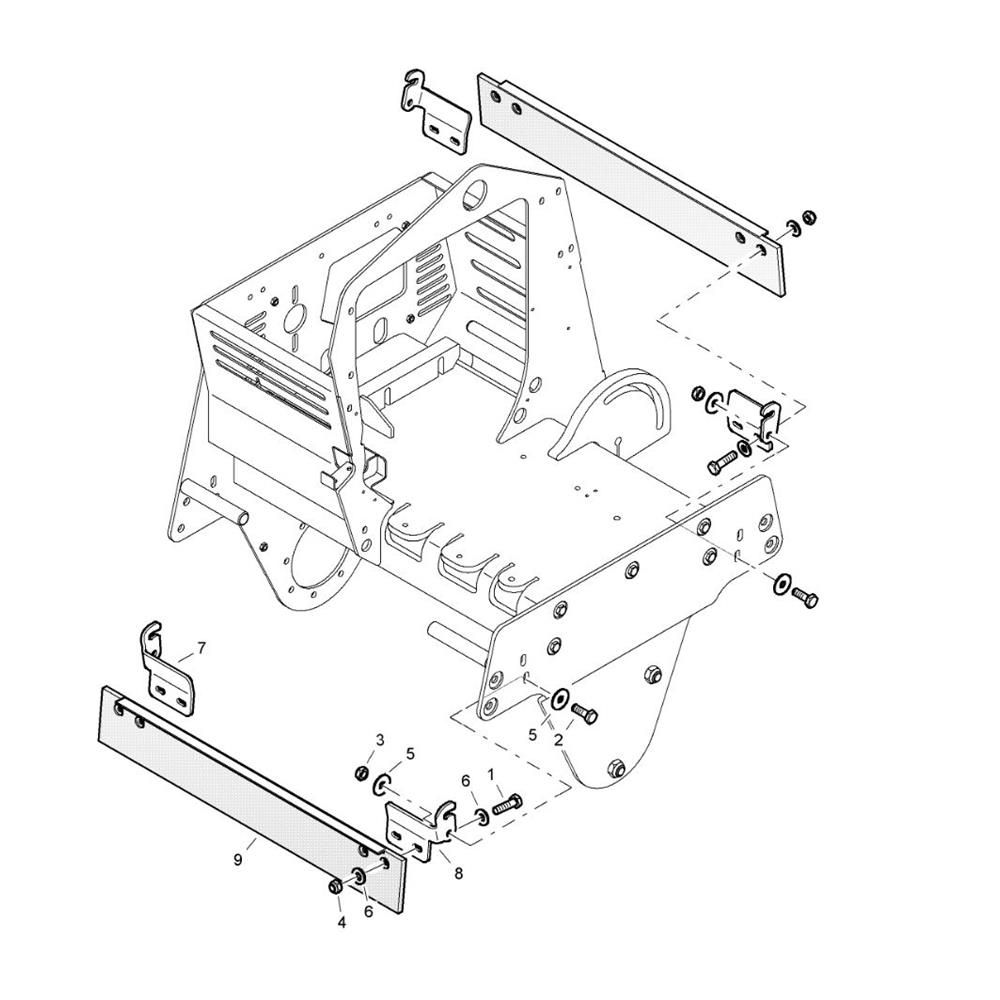 7
5
2
3
5
6
1
9
8
4
6