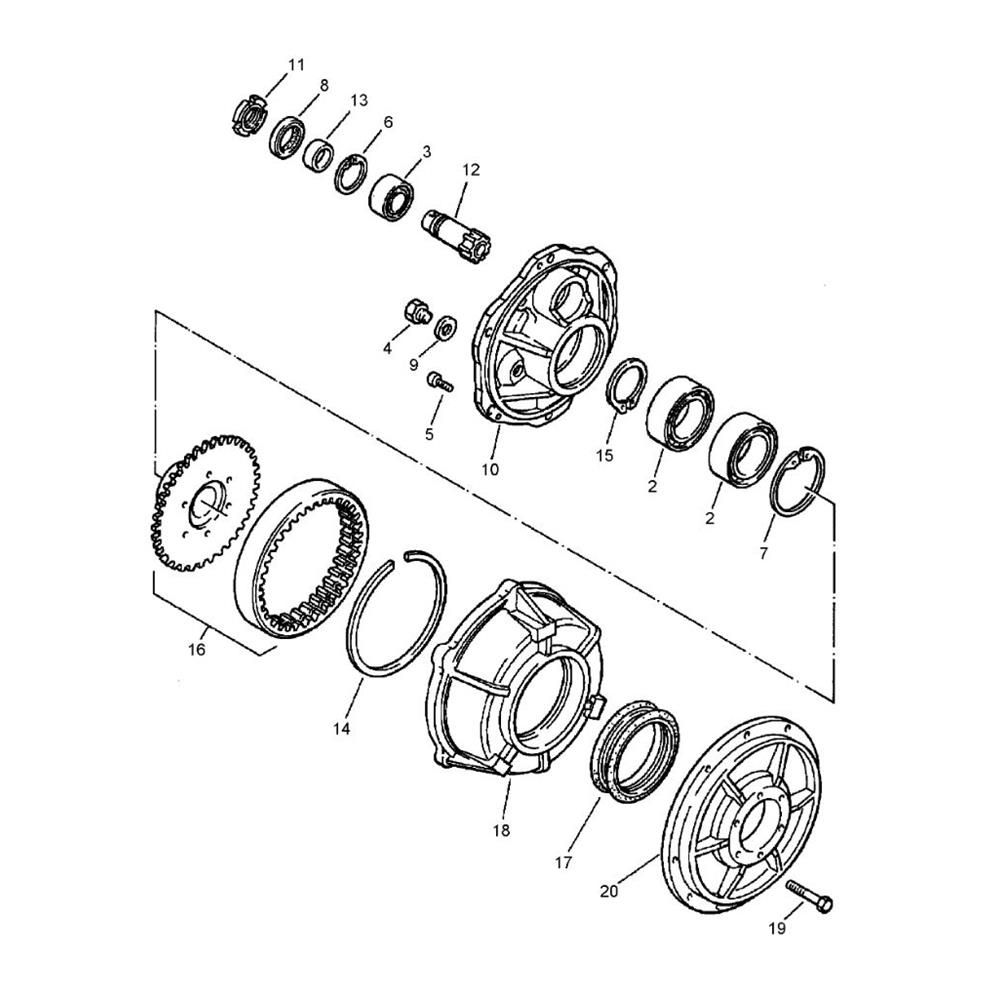 11
8
13
6
3
12
4
9
5
10
15
2
2
7
16
14
18
17
20
19