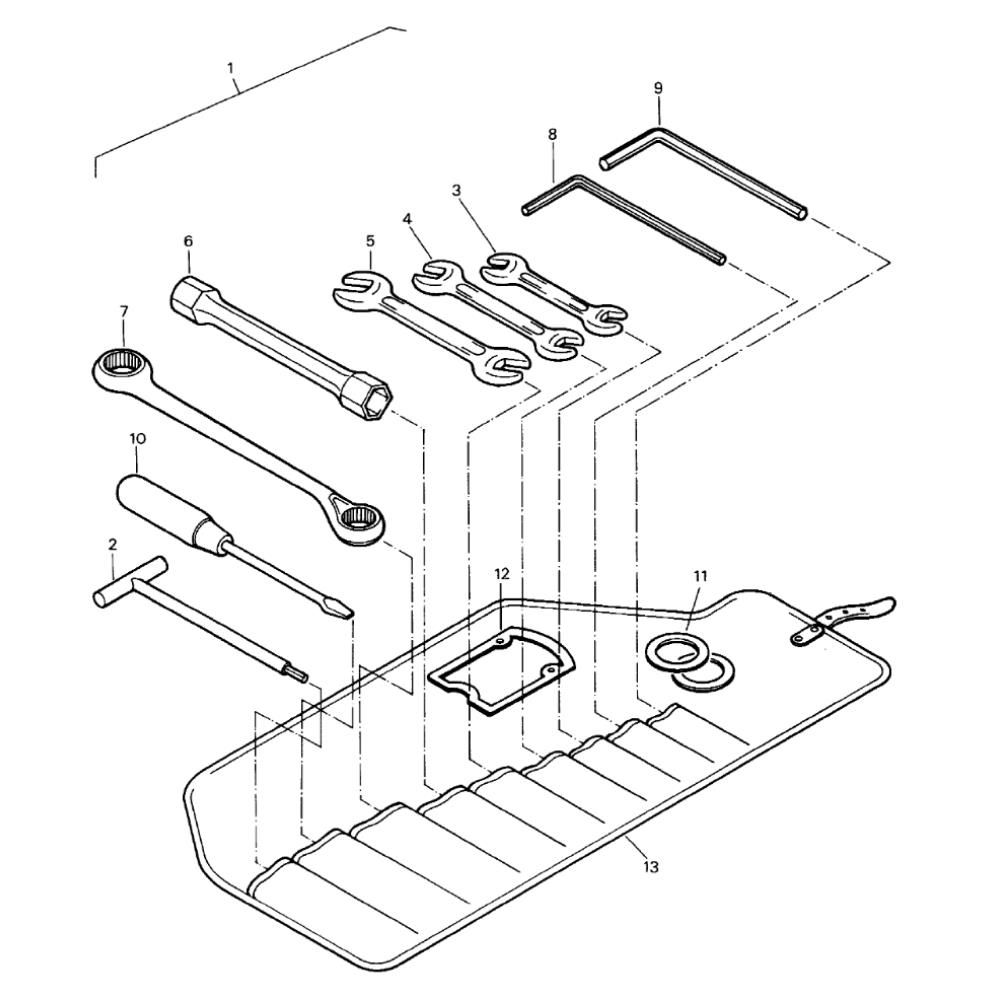 1
9
8
3
4
5
6
7
10
2
12
11
13