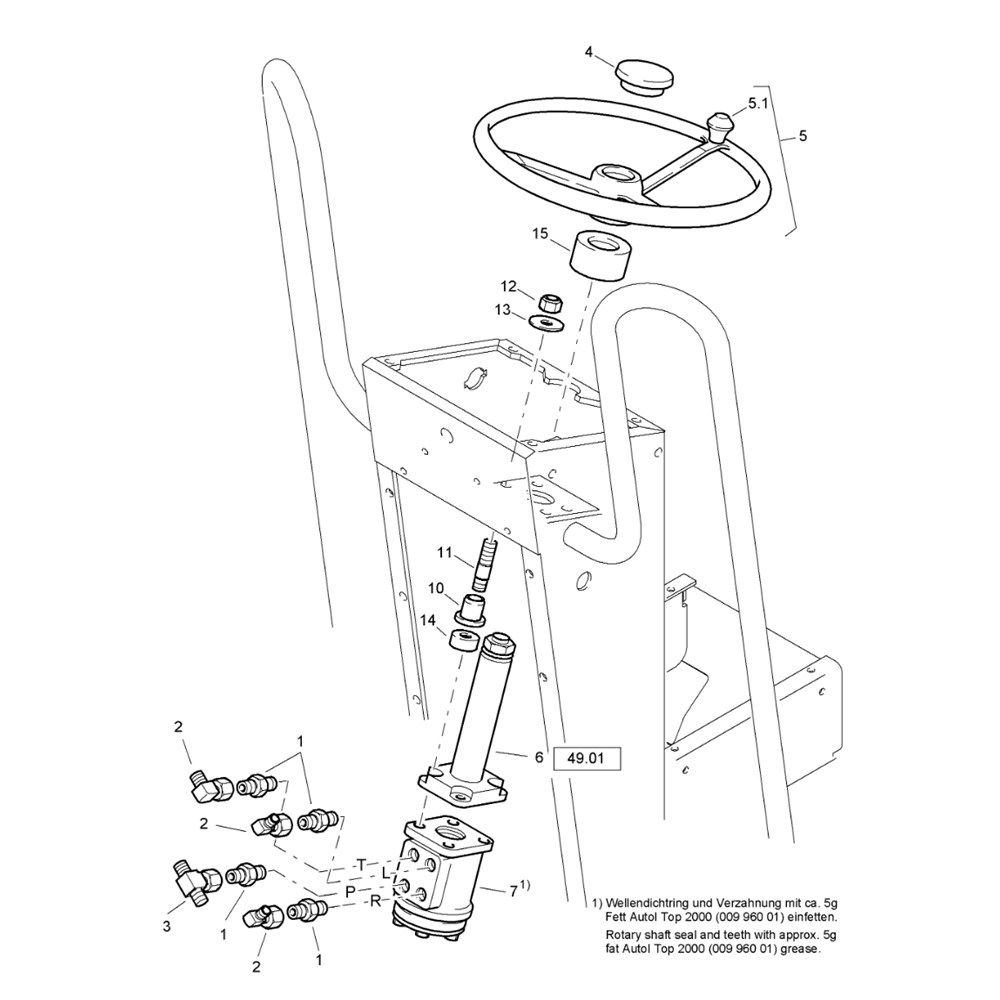 4
5.1
5
15
12
13
11
10
14
6
49.01
2
1
2
T
L
P
R
$7^{1)}$
3
1
2
1

1) Wellendichtring und Verzahnung mit ca. 5g Fett Autol Top 2000 (009 960 01) einfetten.
Rotary shaft seal and teeth with approx. 5g fat Autol Top 2000 (009 960 01) grease.