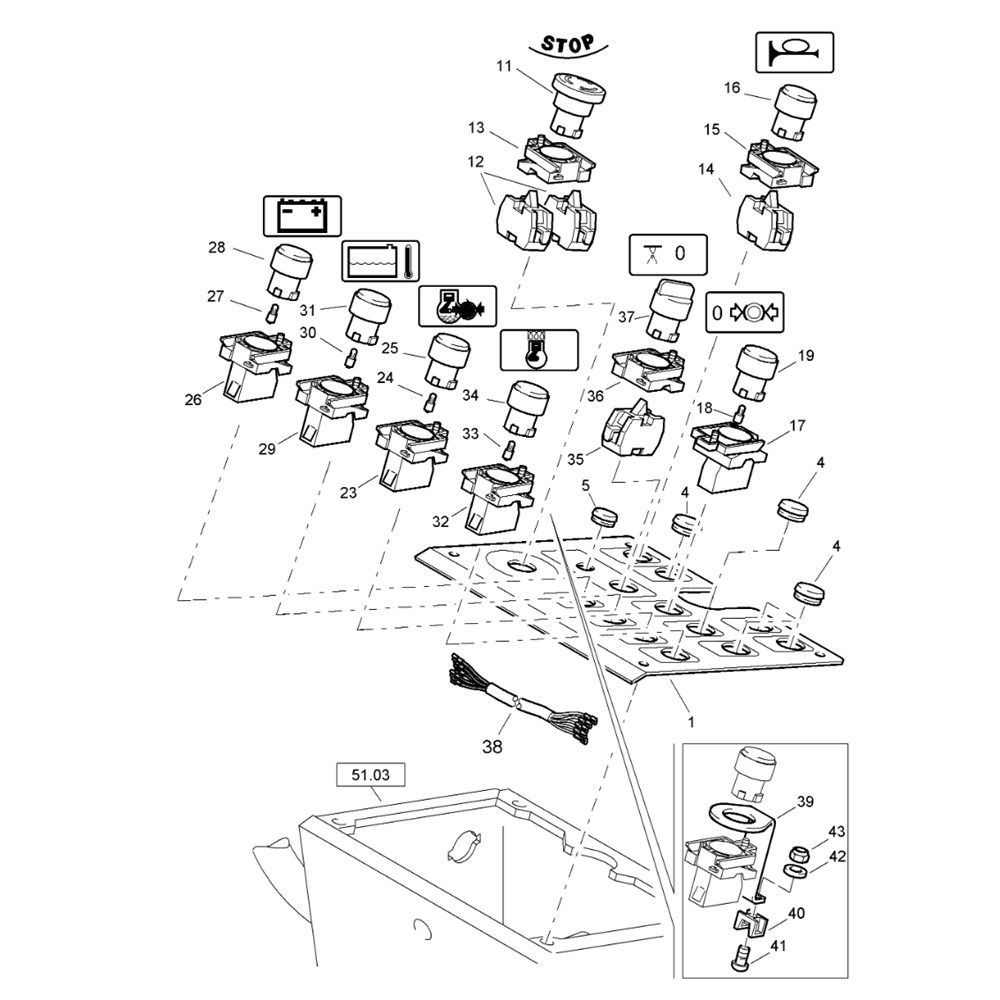 STOP
11
13
12
16
15
14
28
27
26
31
30
29
25
24
23
34
33
32
0
37
36
35
0
19
18
17
5
4
4
4
1
38
51.03
39
43
42
40
41