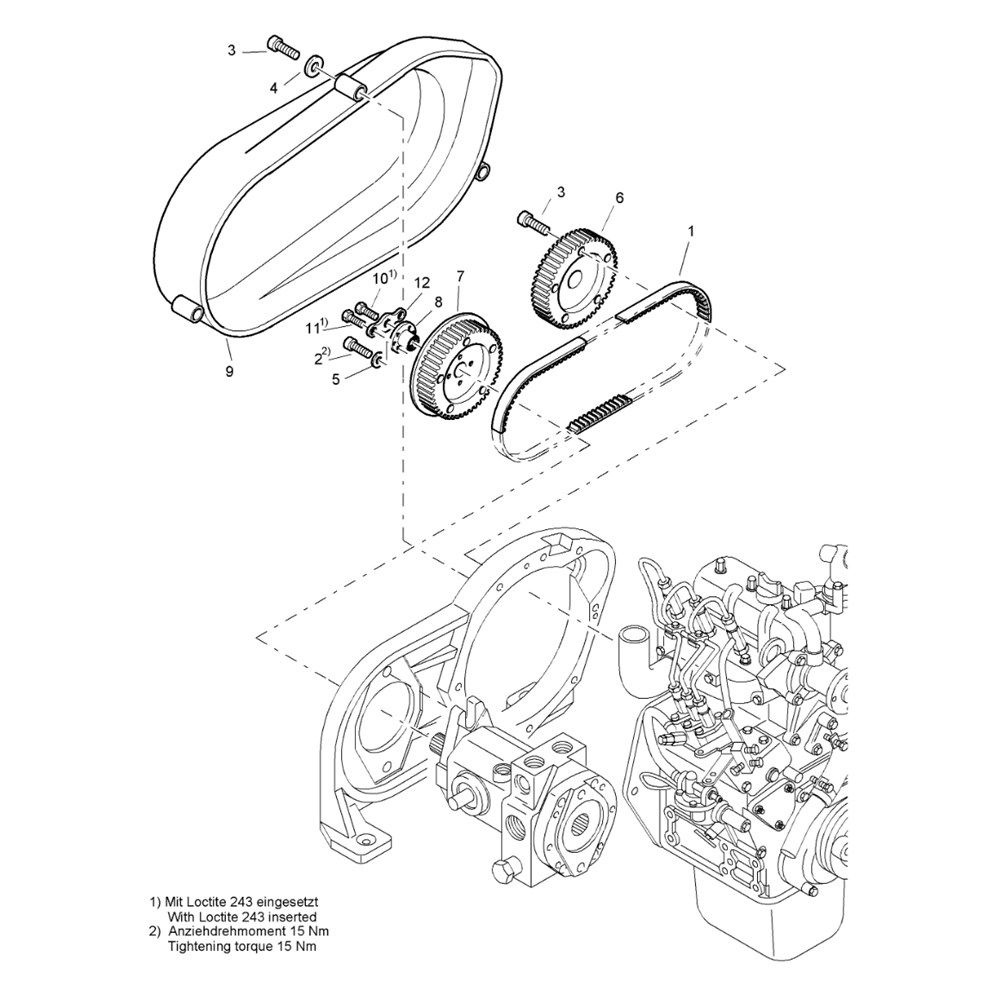 3
4
3
6
1
$10^{1)}$
12
7
8
$11^{1)}$
$2^{2)}$
5
9

1) Mit Loctite 243 eingesetzt
With Loctite 243 inserted
2) Anziehdrehmoment 15 Nm
Tightening torque 15 Nm