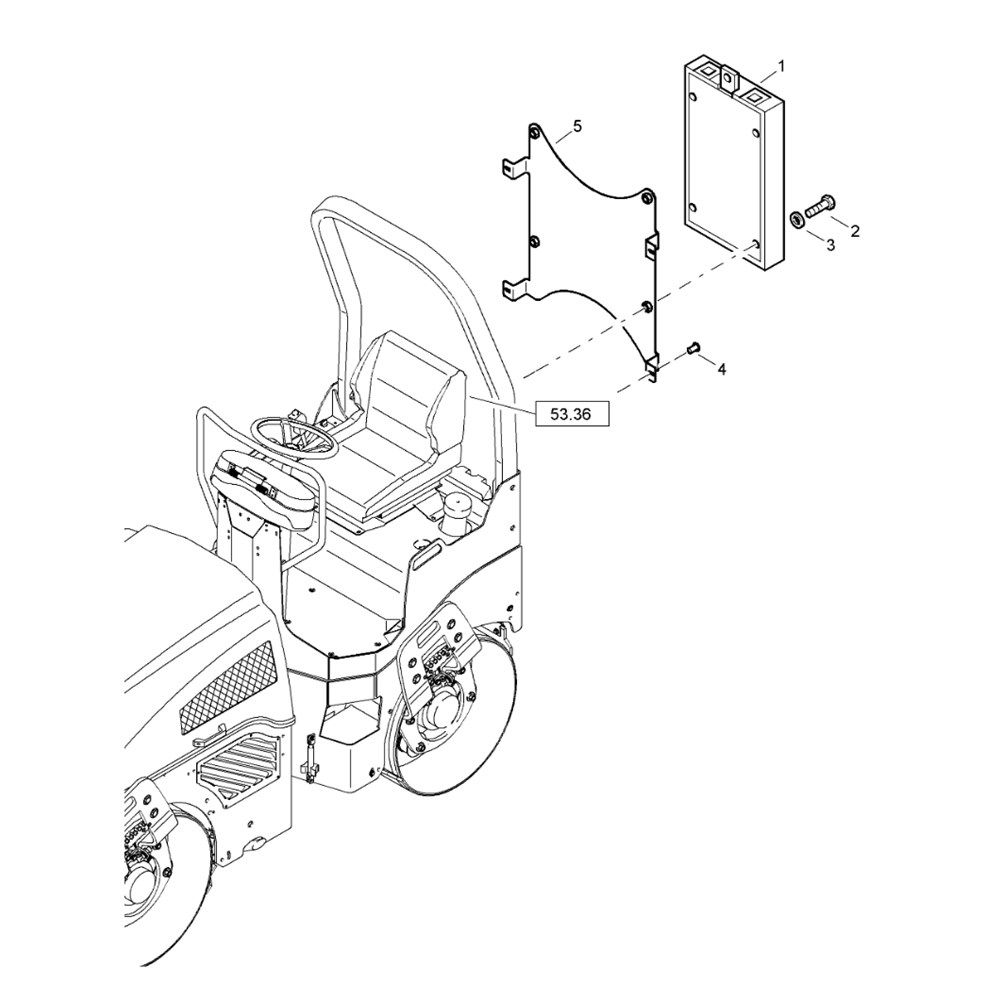 1
5
2
3
4
53.36