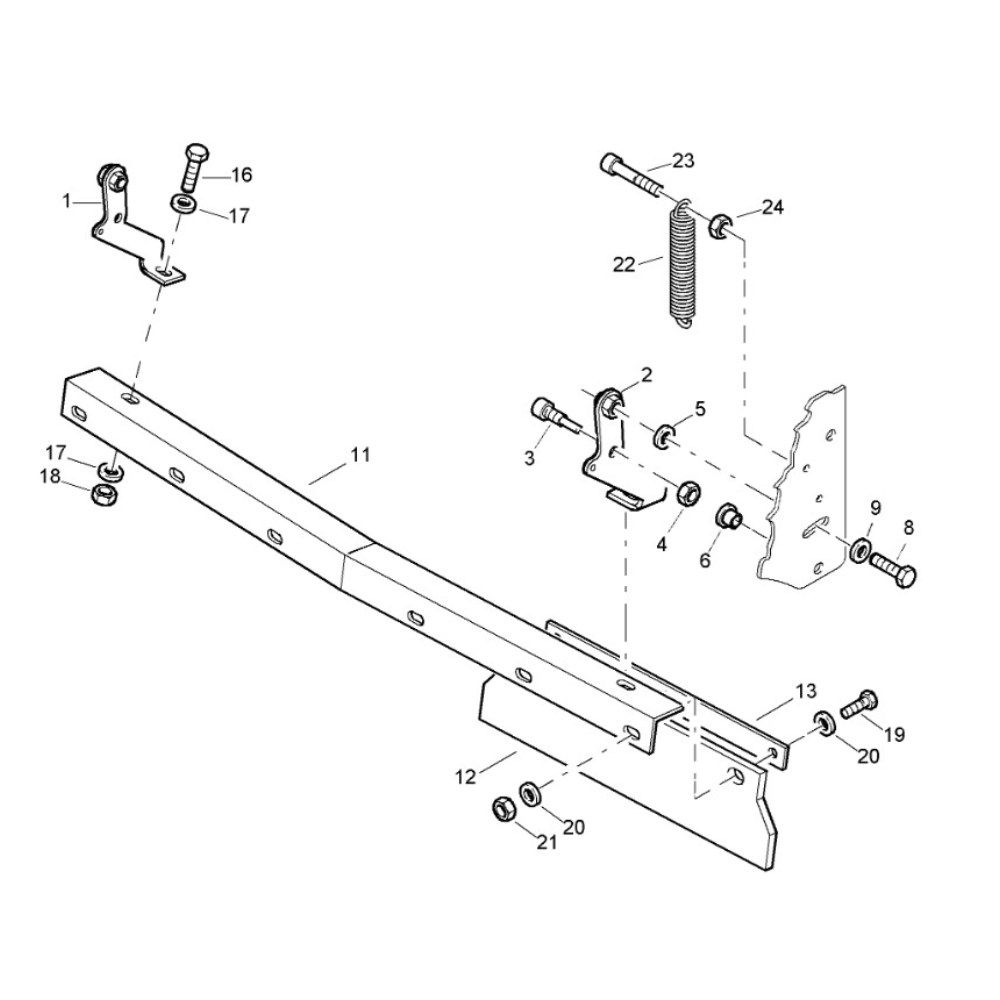 1
16
17
23
24
22
2
5
3
4
6
9
8
17
18
11
13
19
20
12
20
21