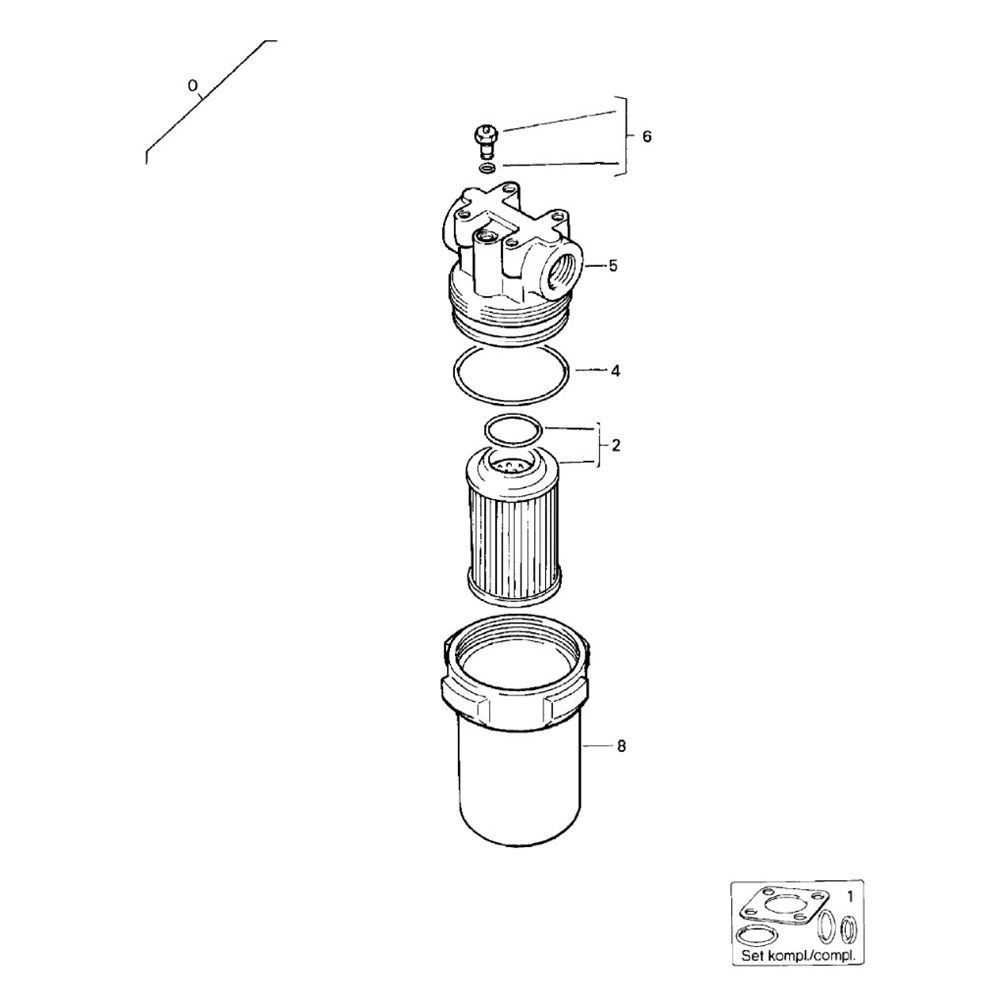 0

6

5

4

2

8

1

Set kompl./compl.