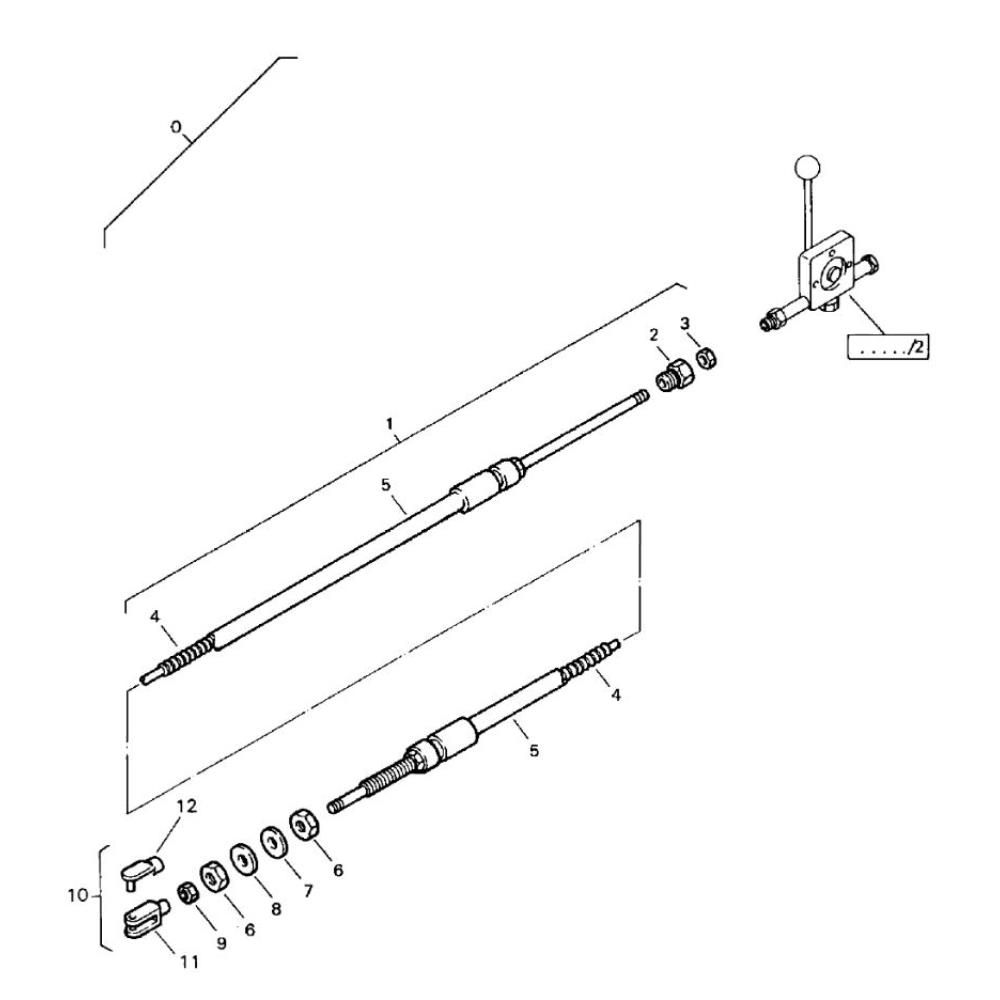 0

2
3

...../2

1

5

4

4

5

12

10

6
7
8
6
9
11