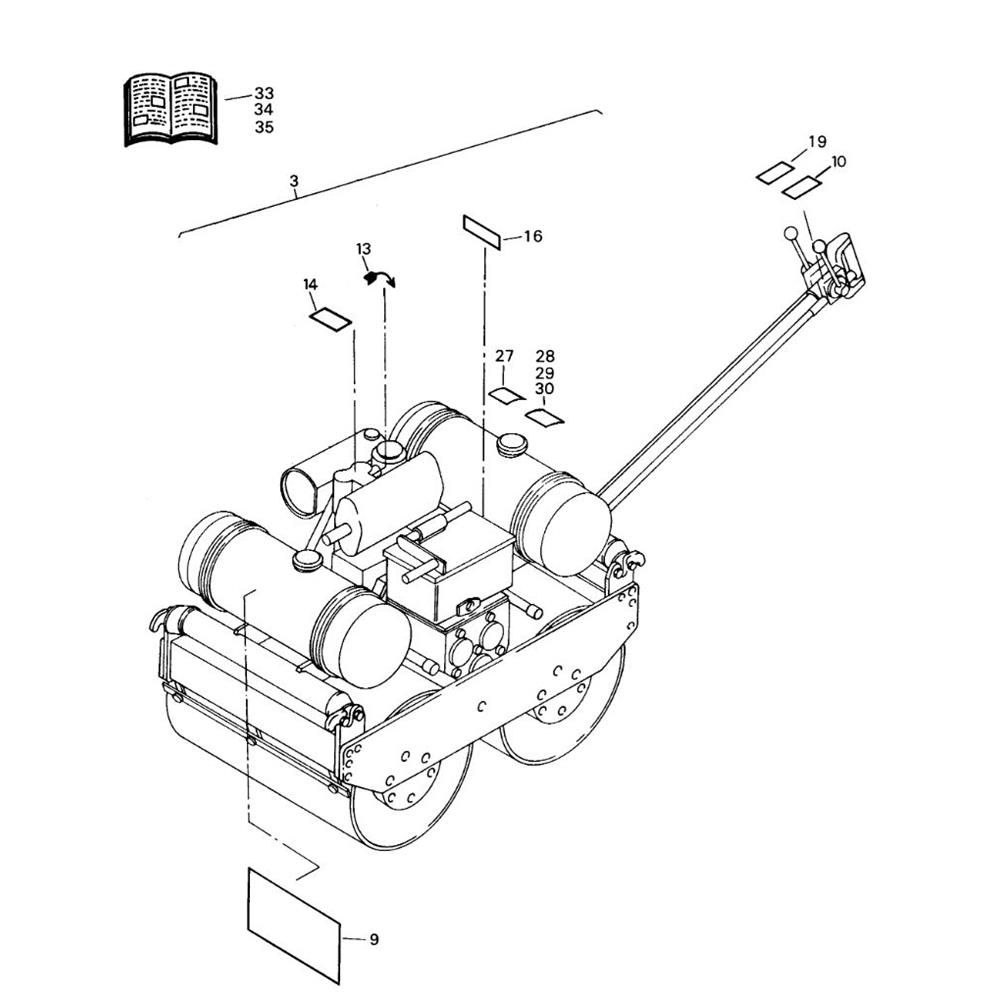 33
34
35

3

19
10

16

13

14

27

28
29
30

9