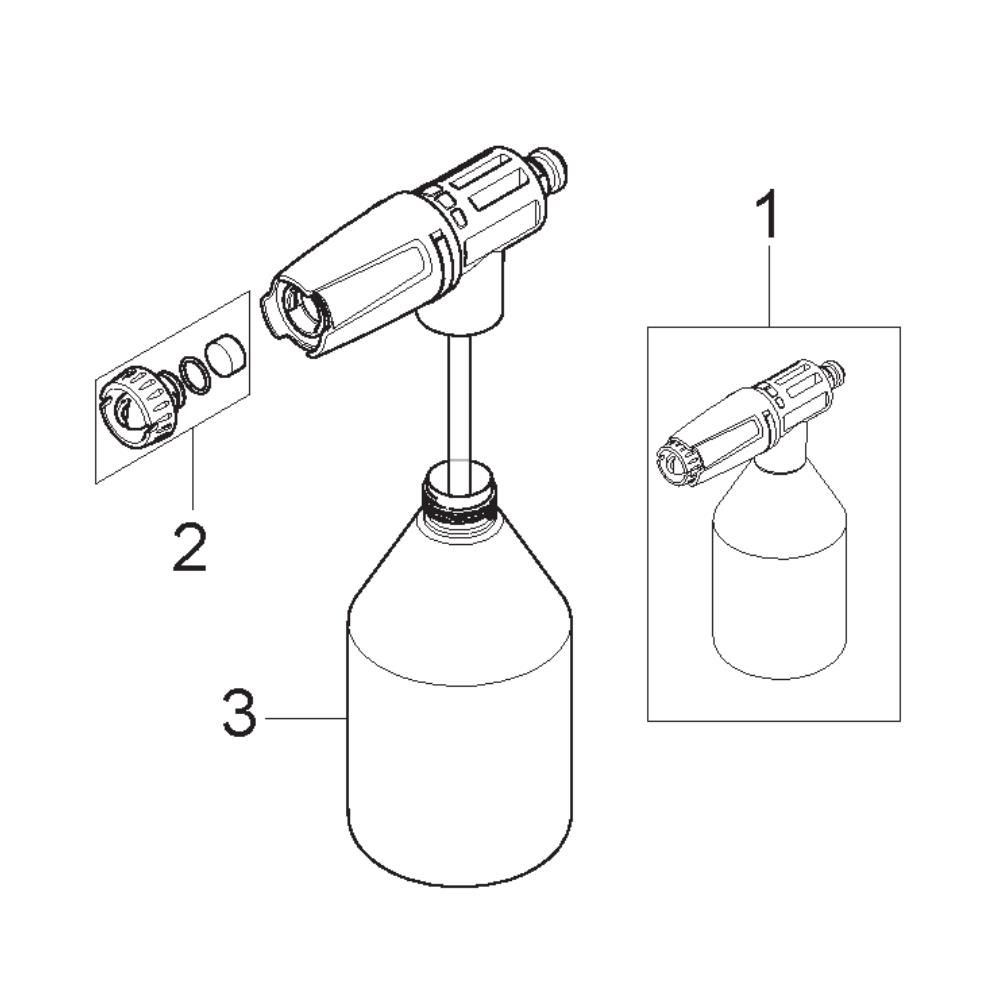 1

2

3