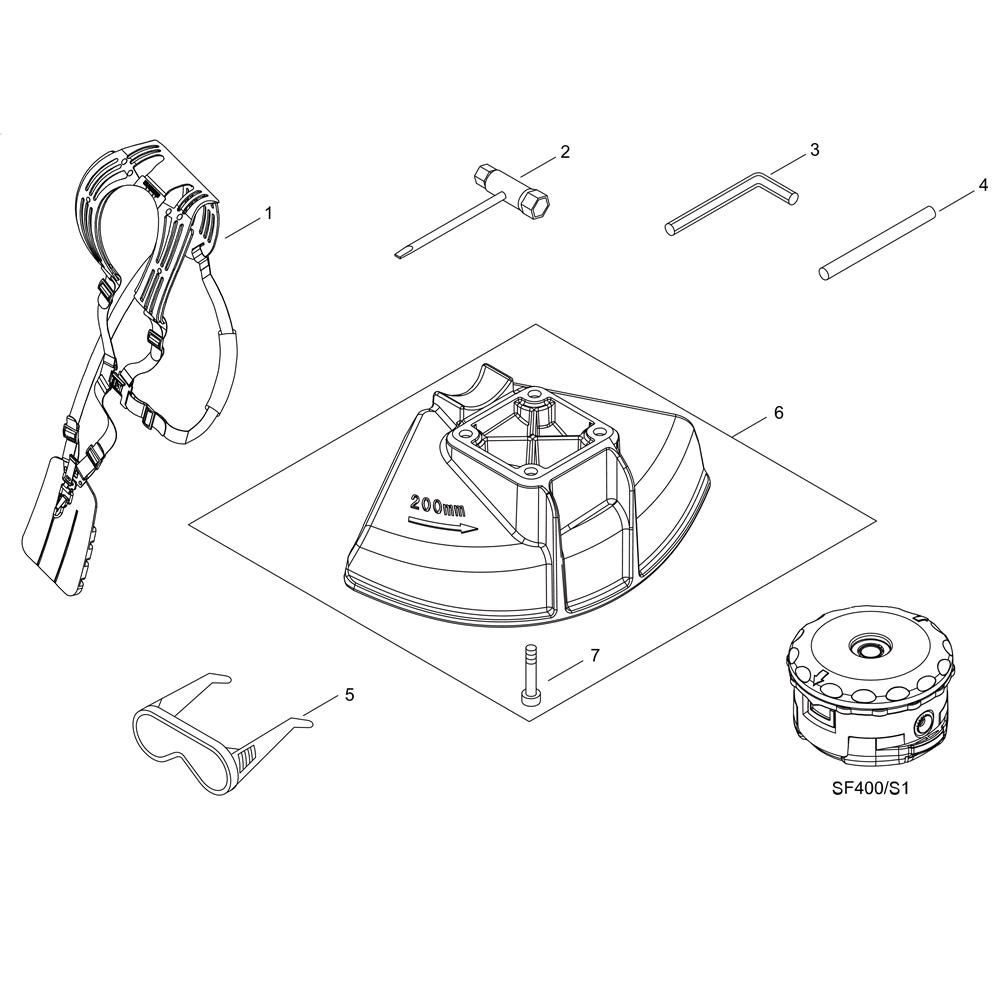 1

2

3

4

6

200mm

7

5

SF400/S1