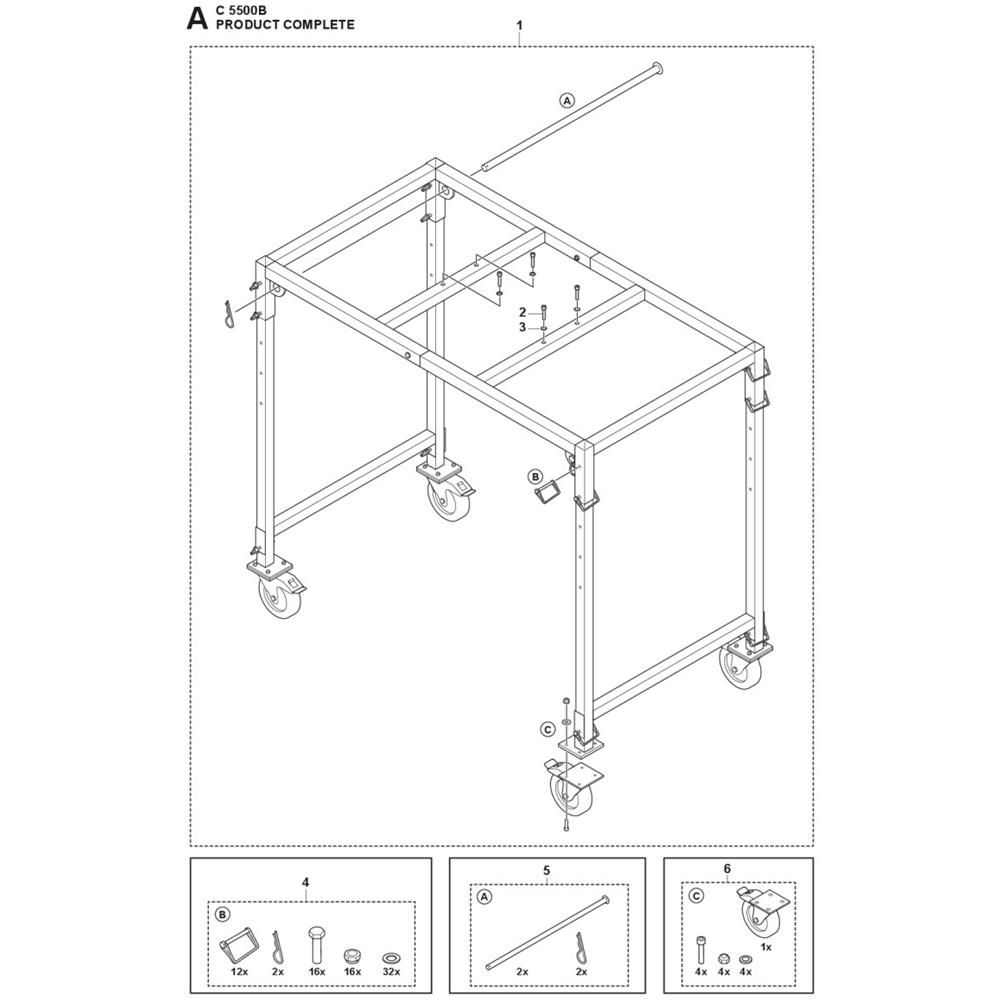 A C 5500B
PRODUCT COMPLETE

1

A

2
3

B

C

4
B
12x 2x 16x 16x 32x

5
A
2x 2x

6
C
1x
4x 4x 4x