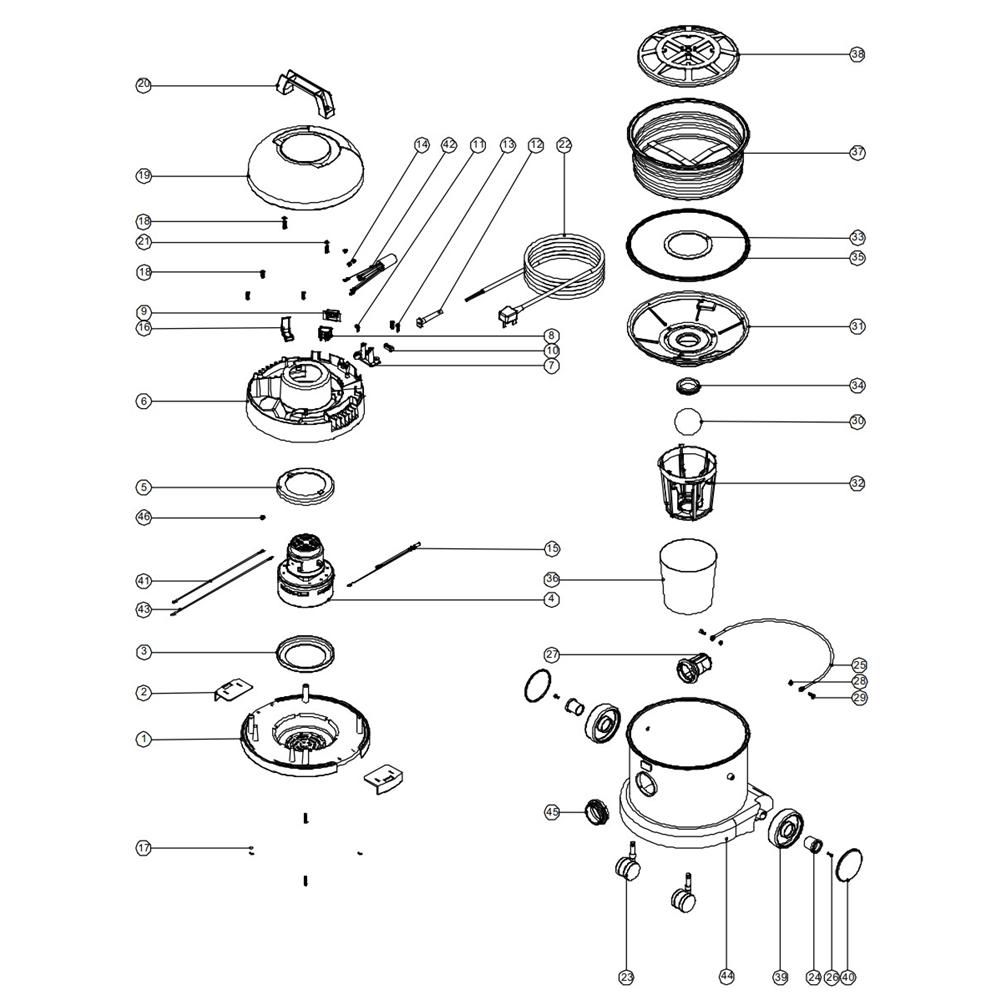 20
19
18
21
18
9
16
6
5
46
41
43
3
2
1
17
14
42
11
13
12
22
8
10
7
15
4
38
37
33
35
31
34
30
32
36
27
25
28
29
45
23
44
39
24
26
40