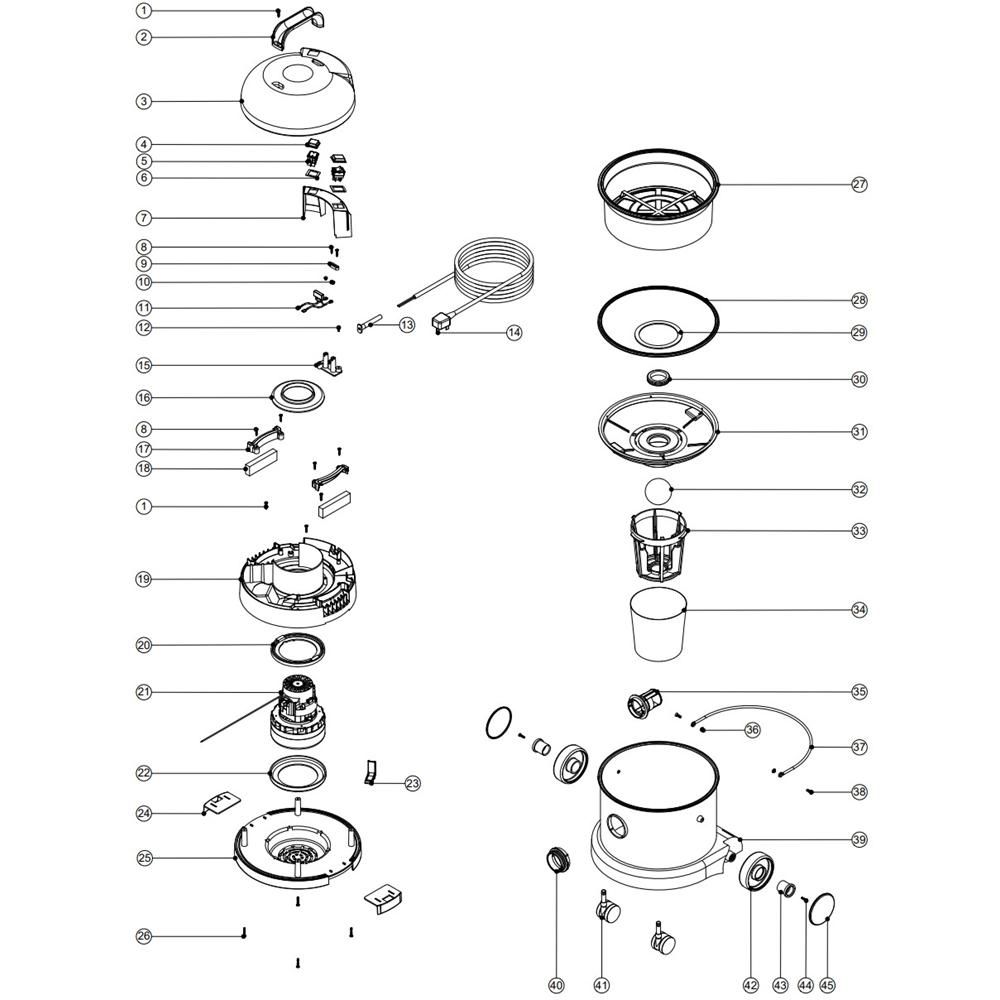 1
2
3
4
5
6
7
8
9
10
11
12
13
14
15
16
8
17
18
1
19
20
21
22
23
24
25
26
27
28
29
30
31
32
33
34
35
36
37
38
39
40
41
42
43
44
45