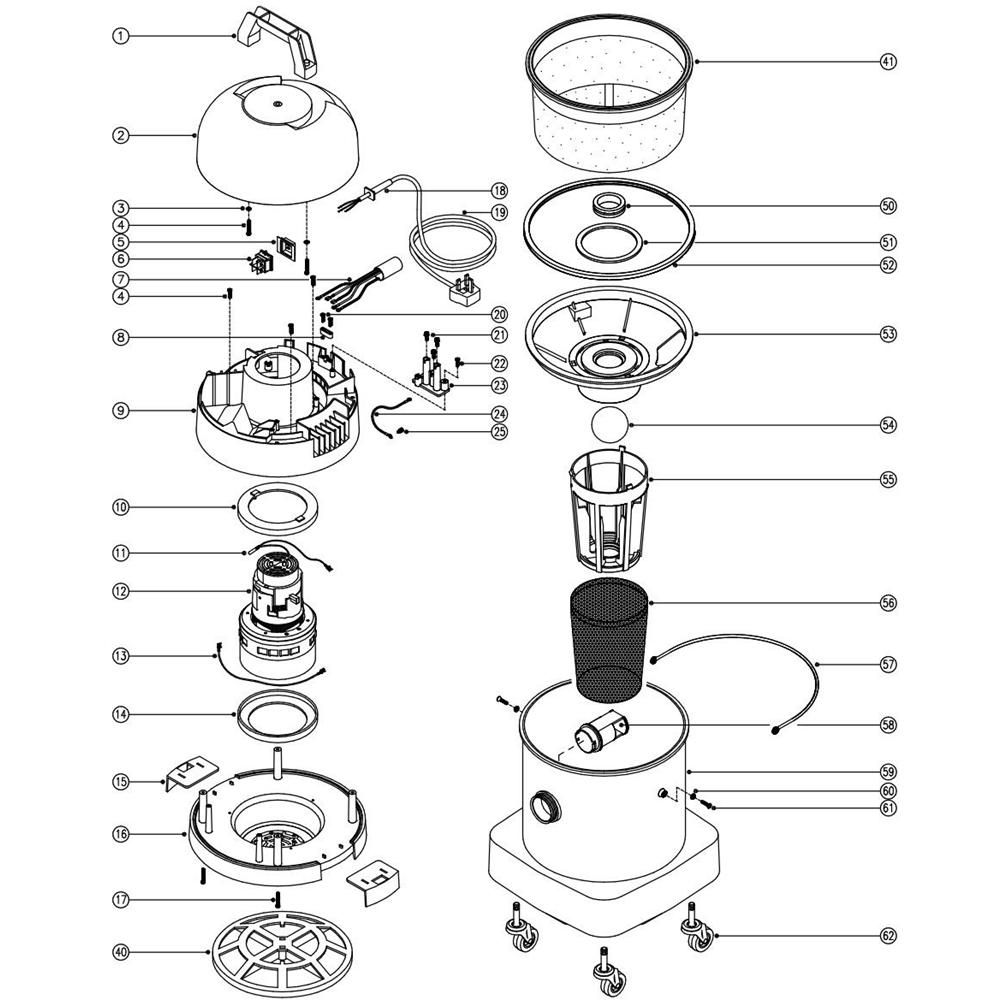 1
2
3
4
5
6
7
4
8
9
10
11
12
13
14
15
16
17
40
18
19
20
21
22
23
24
25
41
50
51
52
53
54
55
56
57
58
59
60
61
62