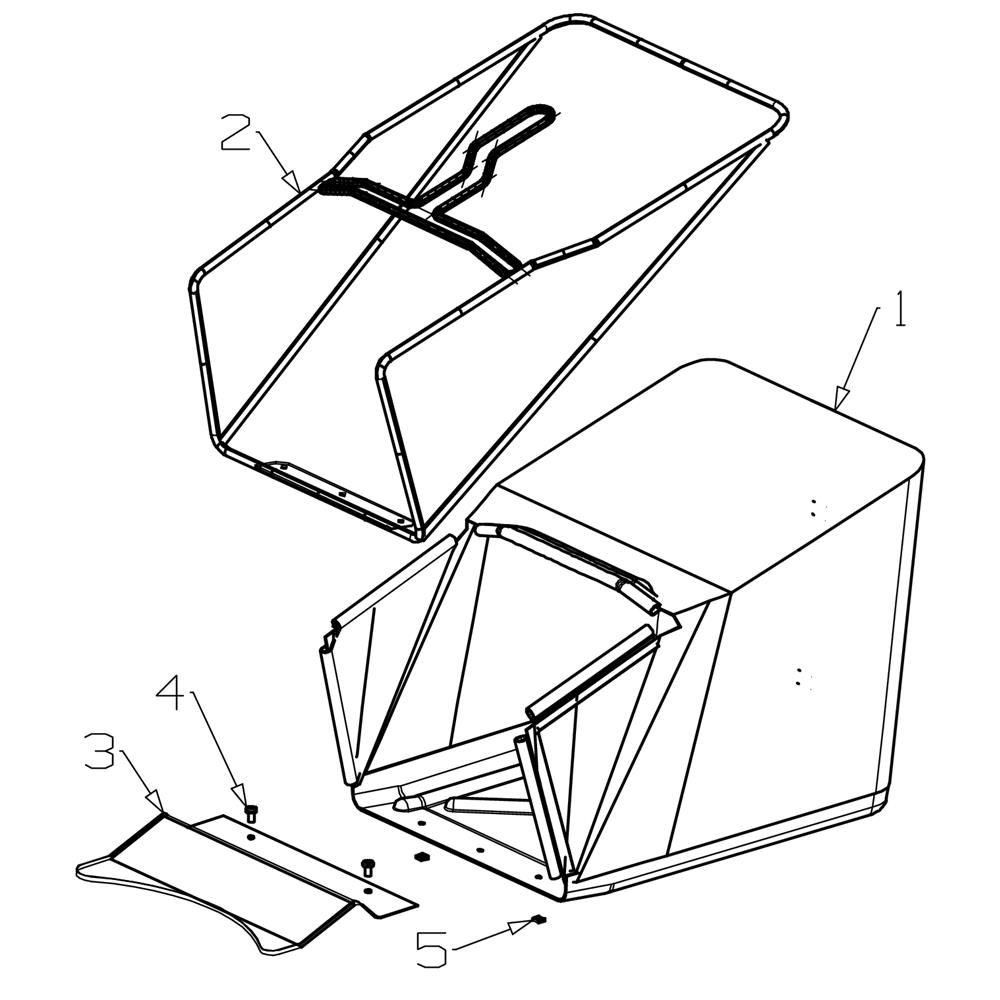 2
1
4
3
5