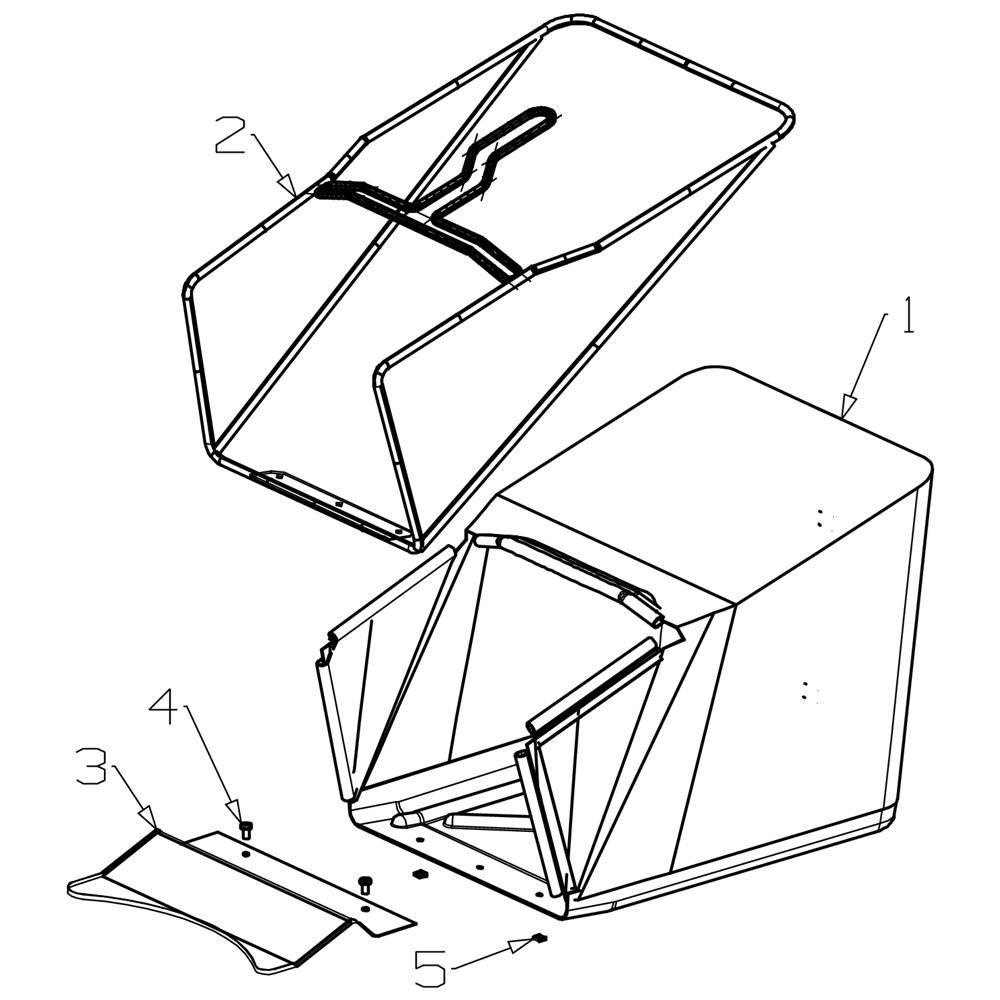 2
1
4
3
5