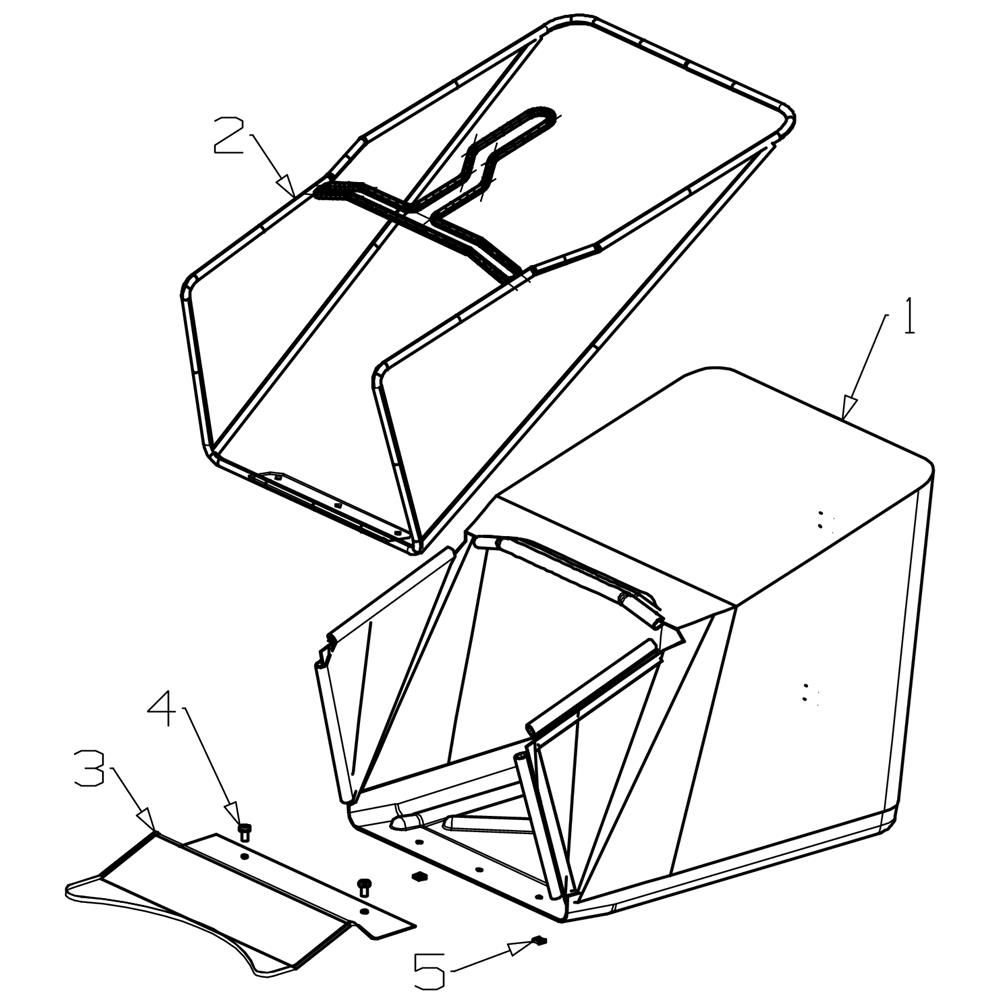 2
1
4
3
5