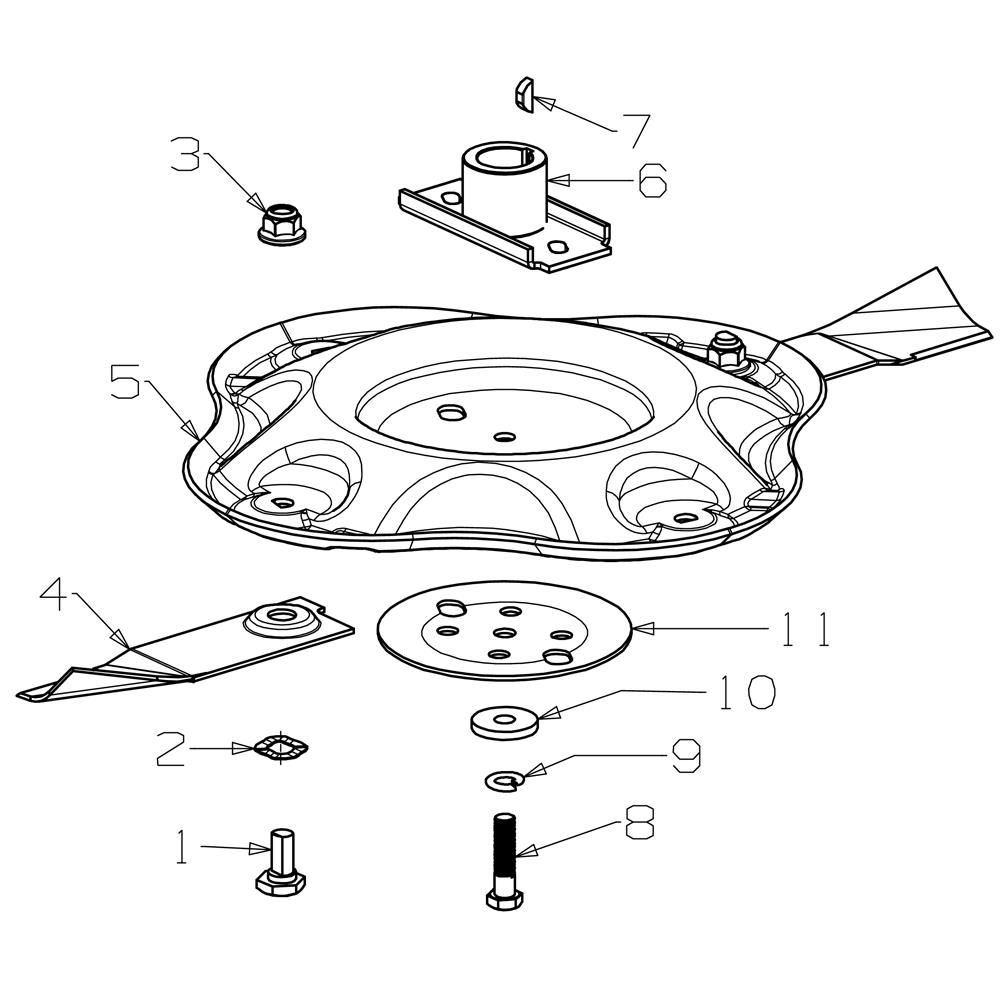 7
3
6
5
4
11
10
2
9
1
8