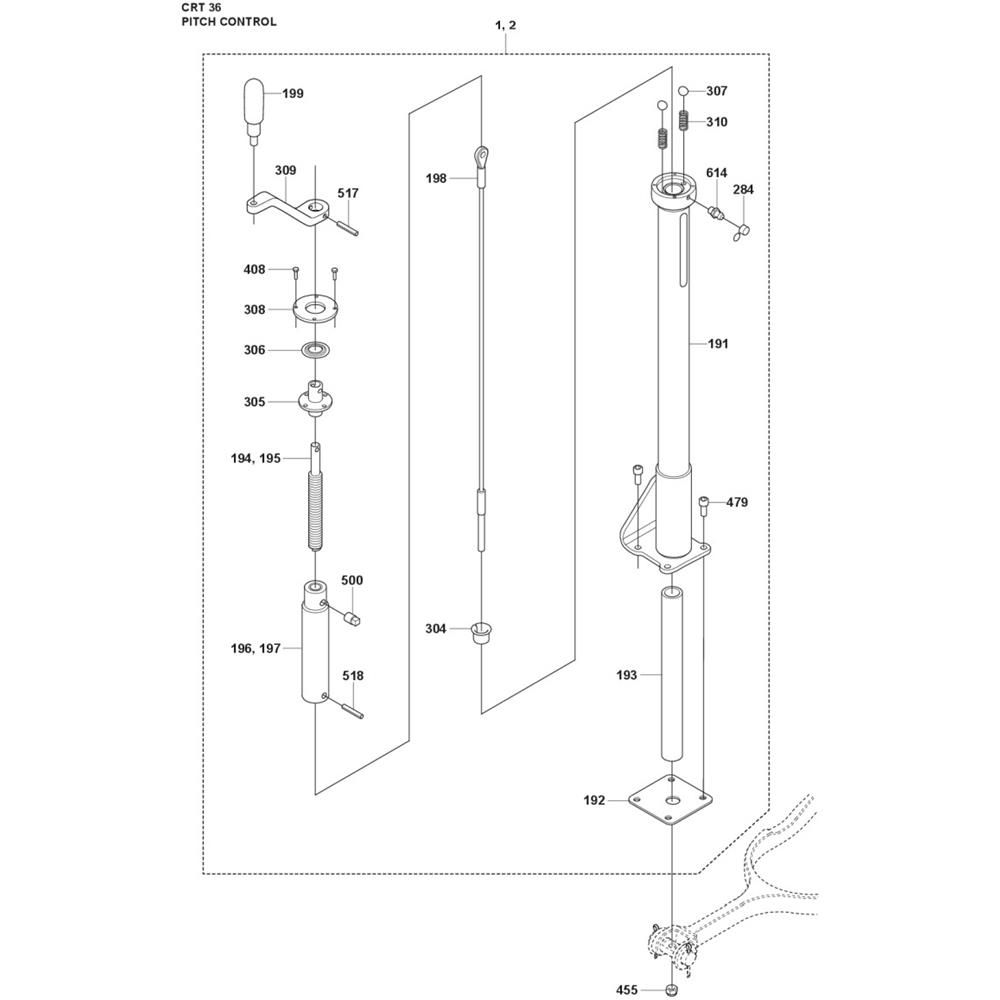 CRT 36
PITCH CONTROL

1, 2

199
309
517
408
308
306
305
194, 195
500
196, 197
518
198
304
307
310
614
284
191
479
193
192
455