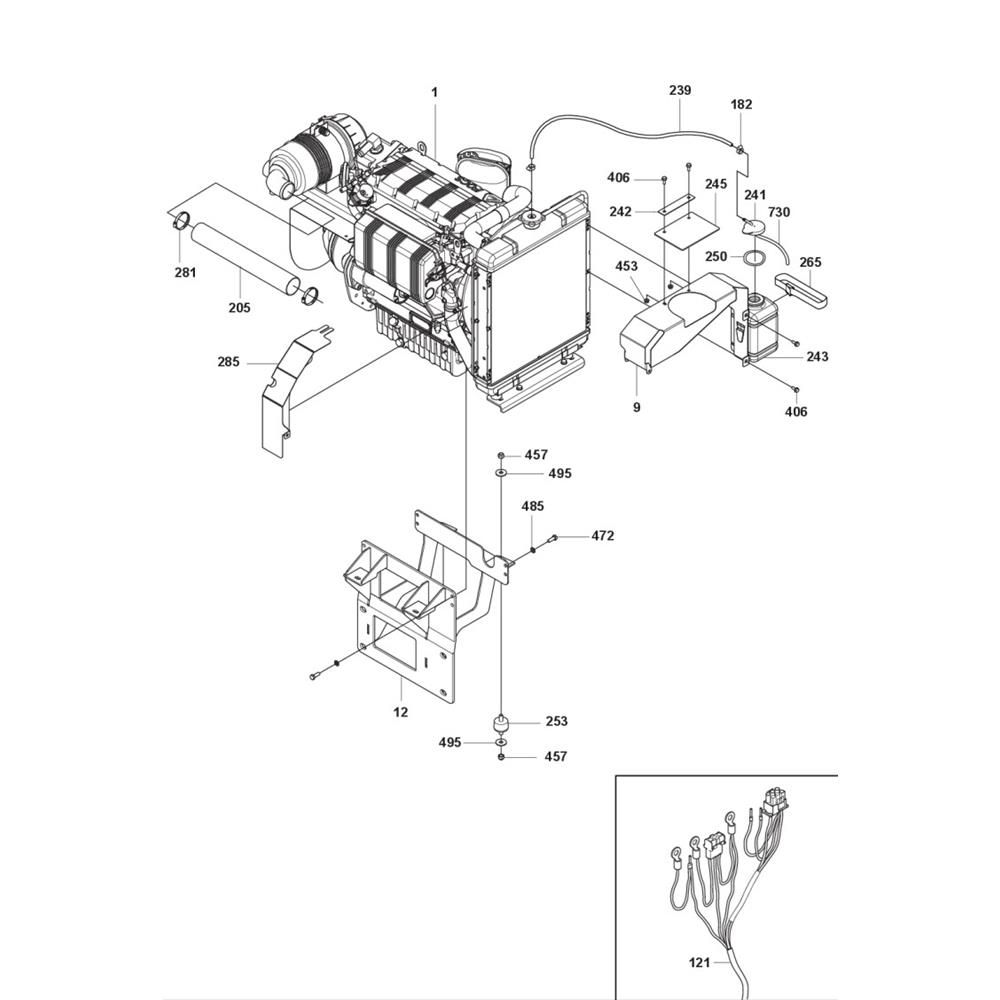 1
239
182
406
245
242
241
730
250
265
453
281
205
285
243
9
406
457
495
485
472
12
253
495
457
121