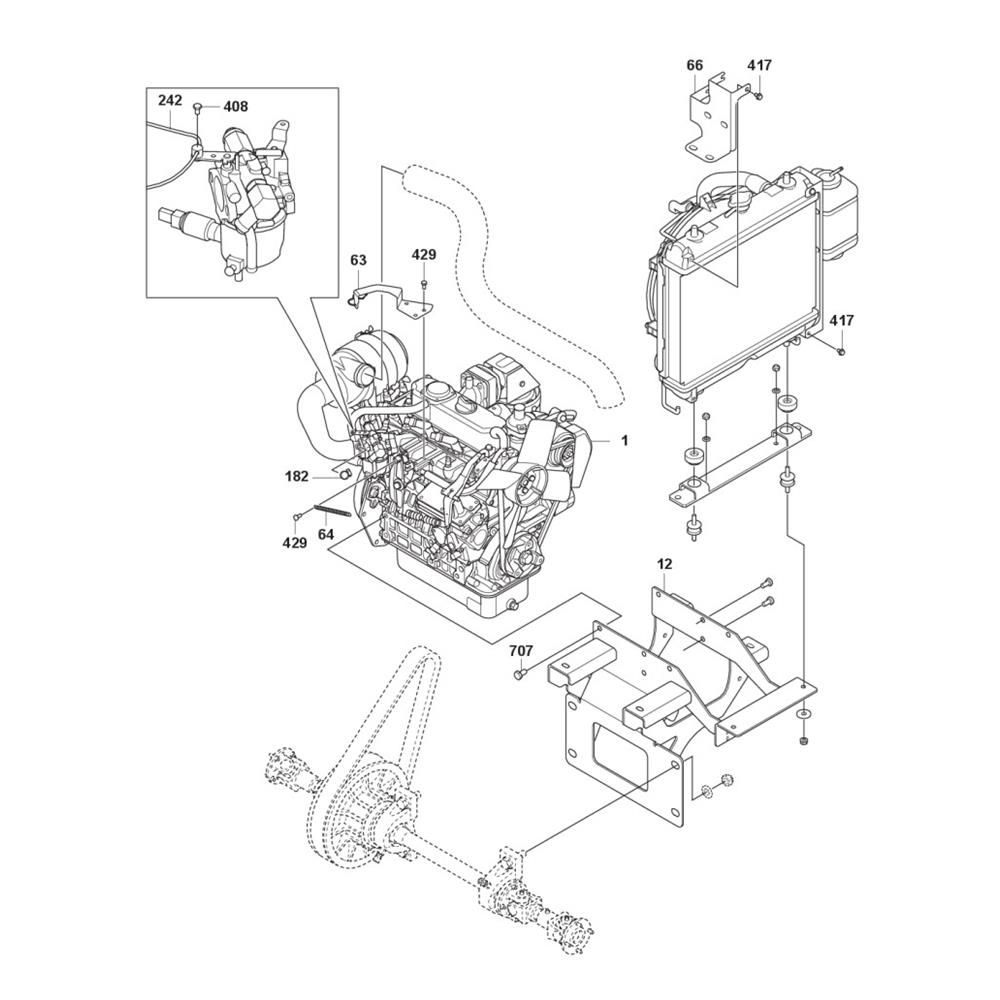 242
408
66
417
63
429
417
1
182
429
64
12
707