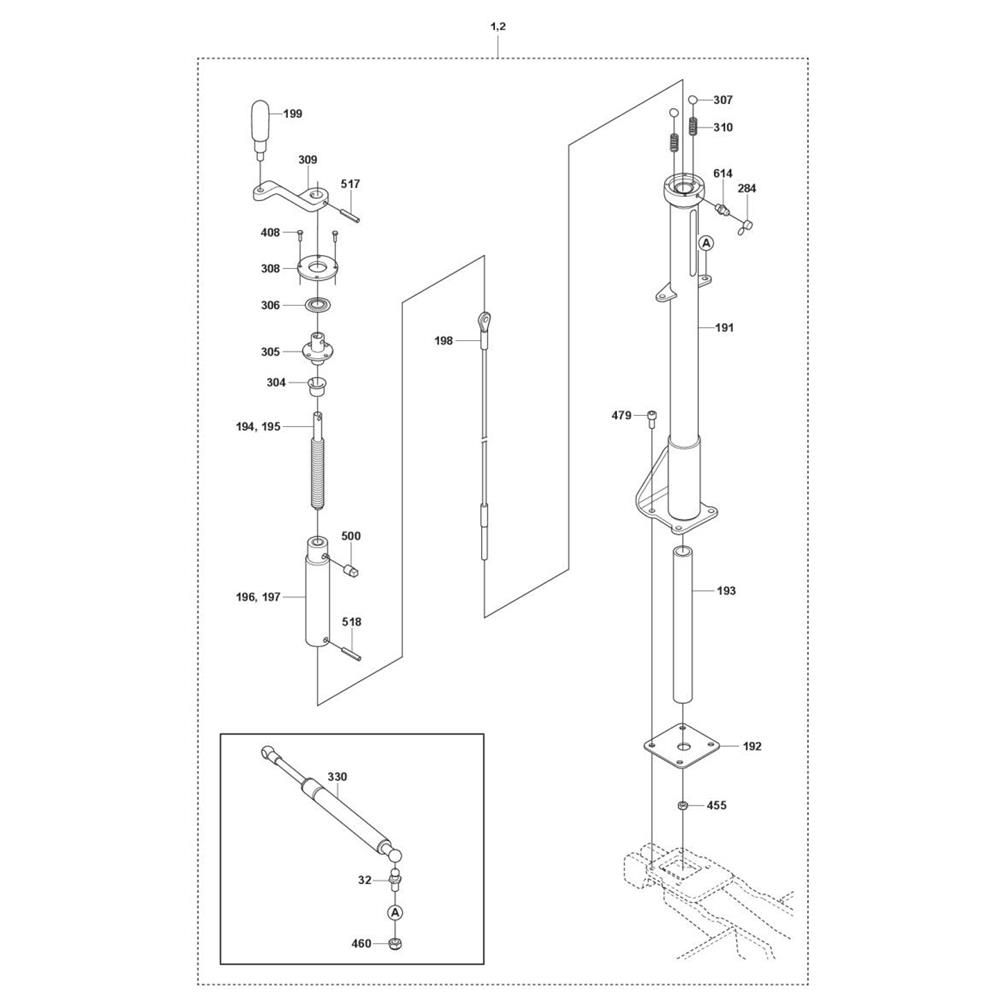 1,2

199

309

517

408

308

306

305

304

194, 195

500

196, 197

518

198

307

310

614

284

A

191

479

193

192

455

330

32

A

460